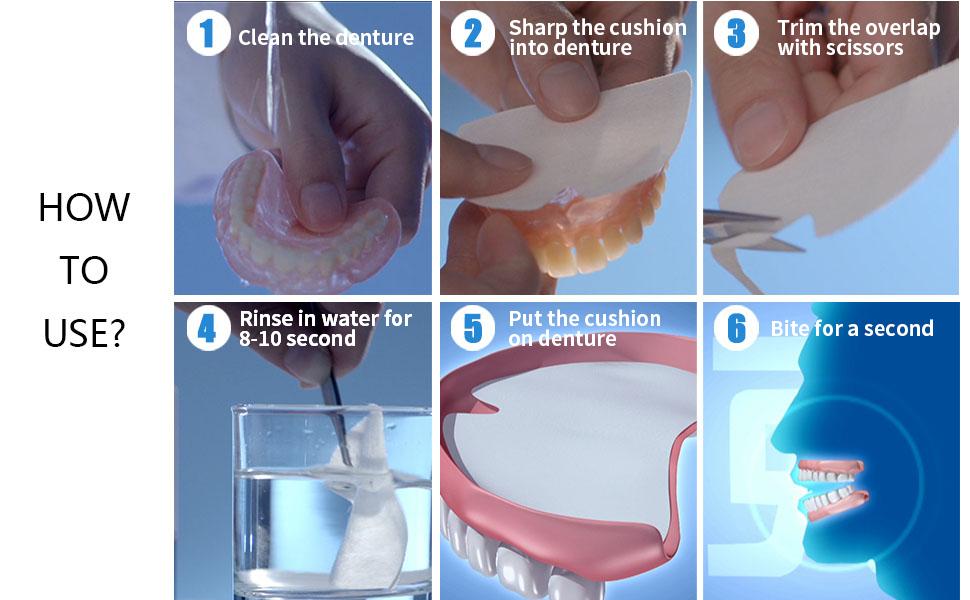 HOW TO USE?

1 Clean the denture

2 Sharp the cushion into denture

3 Trim the overlap with scissors

4 Rinse in water for 8-10 second

5 Put the cushion on denture

6 Bite for a second