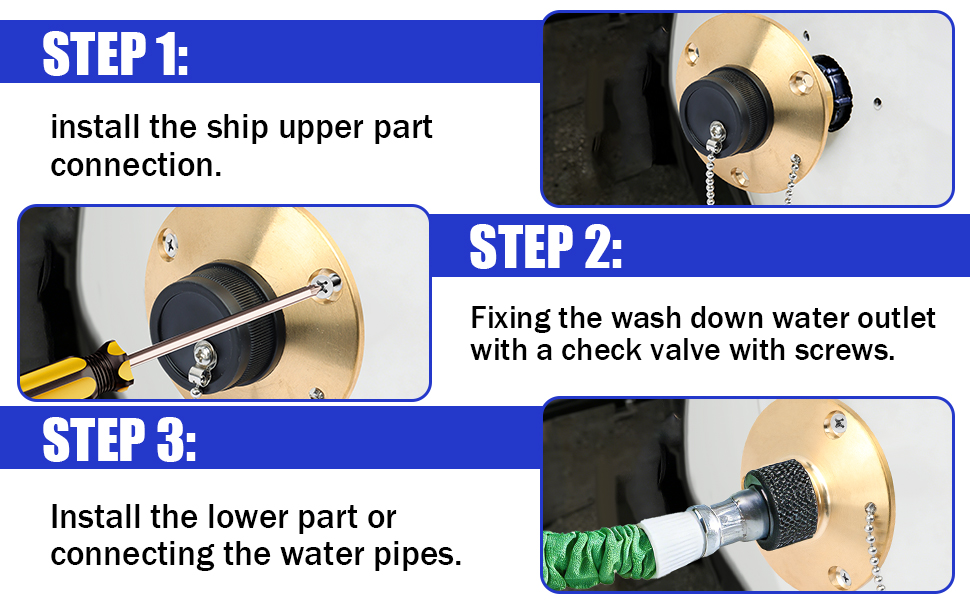 STEP 1:

install the ship upper part connection.

STEP 2:

Fixing the wash down water outlet with a check valve with screws.

STEP 3:

Install the lower part or connecting the water pipes.