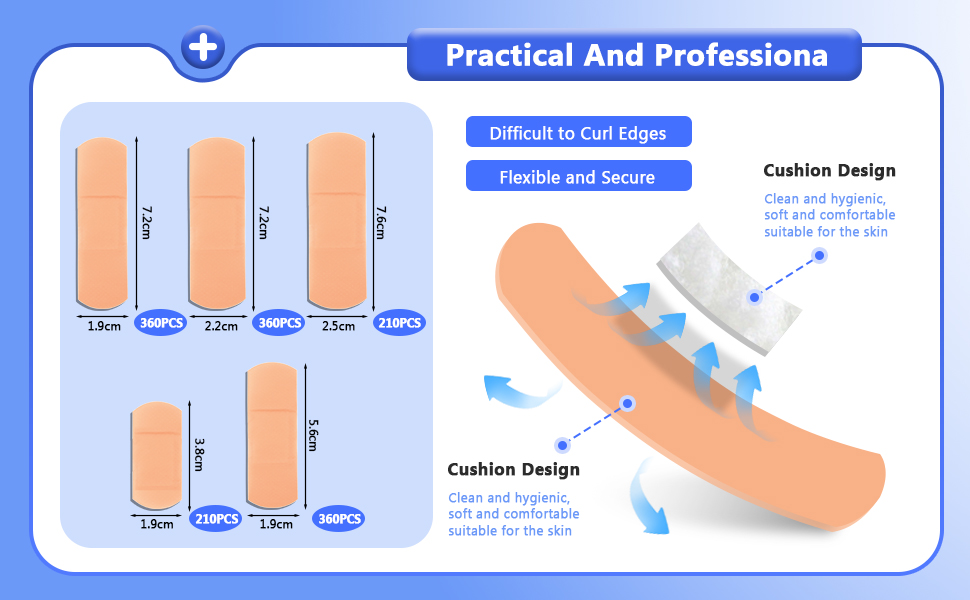 Practical And Professiona

7.2cm
1.9cm
360PCS

7.2cm
2.2cm
360PCS

7.6cm
2.5cm
210PCS

3.8cm
1.9cm
210PCS

5.6cm
1.9cm
360PCS

Difficult to Curl Edges

Flexible and Secure

Cushion Design

Clean and hygienic, soft and comfortable suitable for the skin

Cushion Design

Clean and hygienic, soft and comfortable suitable for the skin