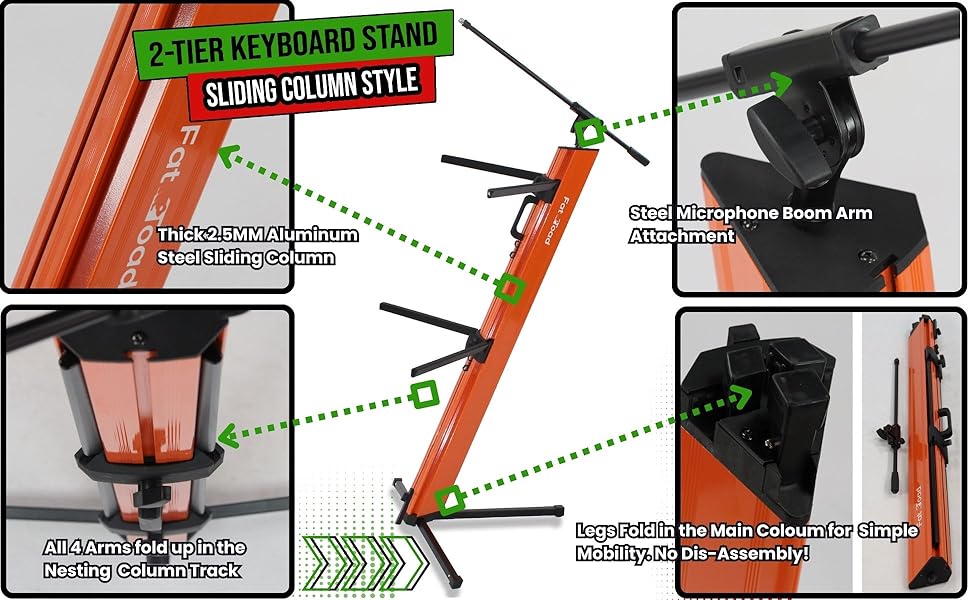 2-TIER KEYBOARD STAND
SLIDING COLUMN STYLE

Fat Toad

Thick 2.5MM Aluminum Steel Sliding Column

Fat Toad

Steel Microphone Boom Arm Attachment

All 4 Arms fold up in the Nesting Column Track

Legs Fold in the Main Coloum for Simple Mobility. No Dis-Assembly!

Fat Toad