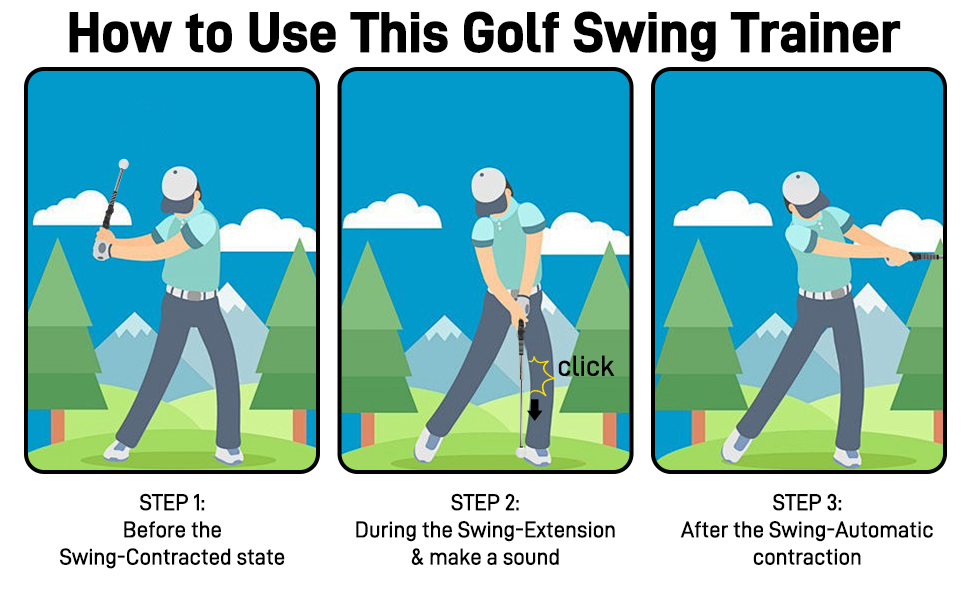 How to Use This Golf Swing Trainer

click

STEP 1:
Before the
Swing-Contracted state

STEP 2:
During the Swing-Extension
& make a sound

STEP 3:
After the Swing-Automatic
contraction