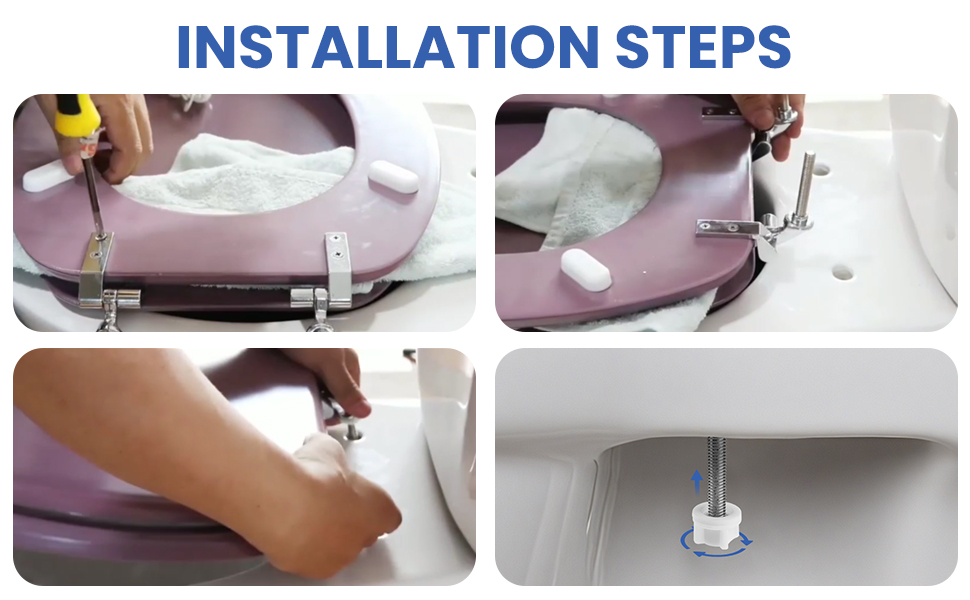 INSTALLATION STEPS