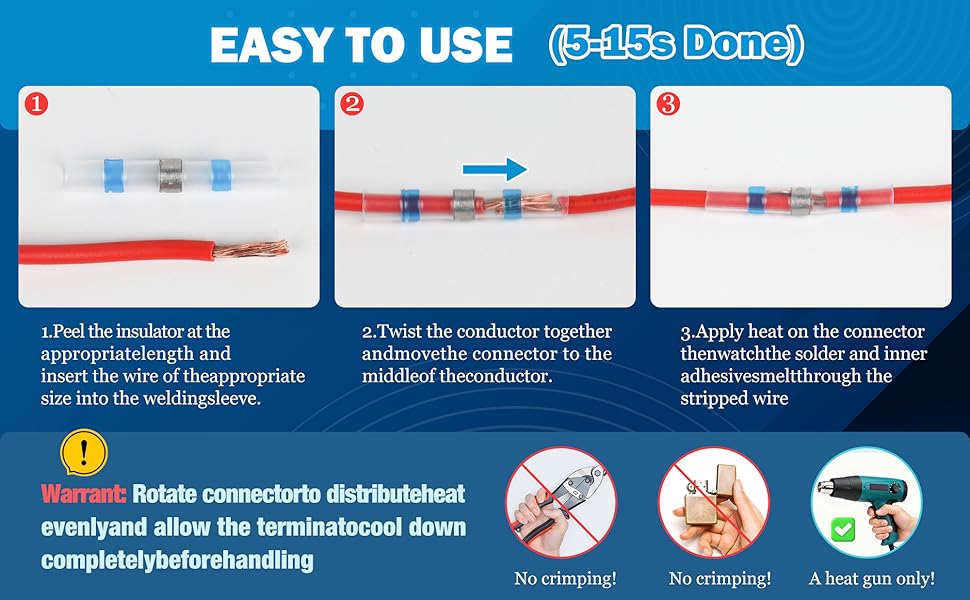 EASY TO USE (5-15s Done)

1

2

3

1.Peel the insulator at the appropriatelength and insert the wire of theappropriate size into the weldingsleeve.

2.Twist the conductor together andmovethe connector to the middleof theconductor.

3.Apply heat on the connector thenwatchthe solder and inner adhesivesmeltthrough the stripped wire

!

Warrant: Rotate connectorto distributeheat evenlyand allow the terminatocool down completelybeforehandling

No crimping!

No crimping!

A heat gun only!