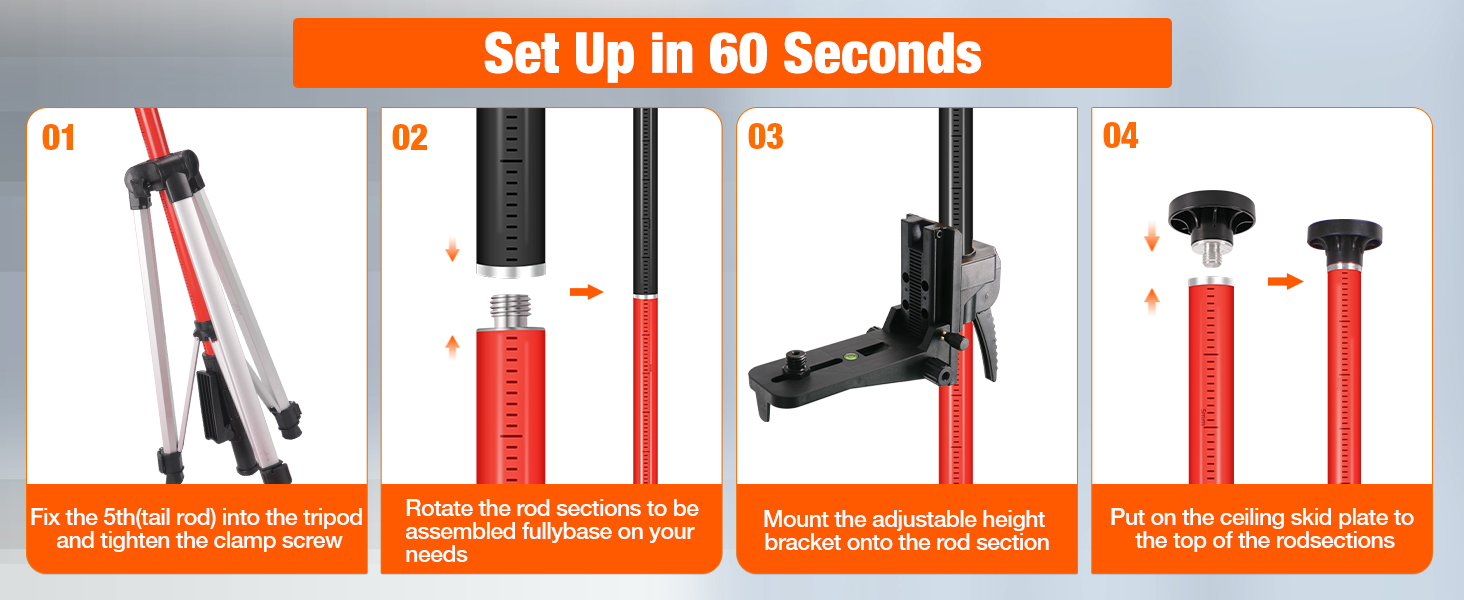 Set Up in 60 Seconds

01

Fix the 5th(tail rod) into the tripod and tighten the clamp screw

02

Rotate the rod sections to be assembled fullybase on your needs

03

Mount the adjustable height bracket onto the rod section

04

Put on the ceiling skid plate to the top of the rodsections