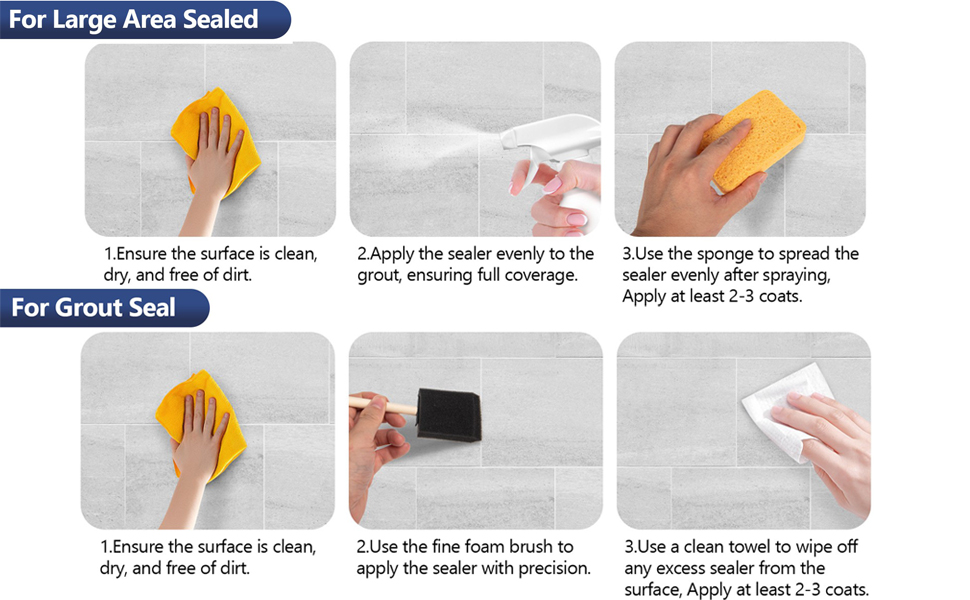 For Large Area Sealed

1.Ensure the surface is clean, dry, and free of dirt.

2.Apply the sealer evenly to the grout, ensuring full coverage.

3.Use the sponge to spread the sealer evenly after spraying, Apply at least 2-3 coats.

For Grout Seal

1.Ensure the surface is clean, dry, and free of dirt.

2.Use the fine foam brush to apply the sealer with precision.

3.Use a clean towel to wipe off any excess sealer from the surface, Apply at least 2-3 coats.