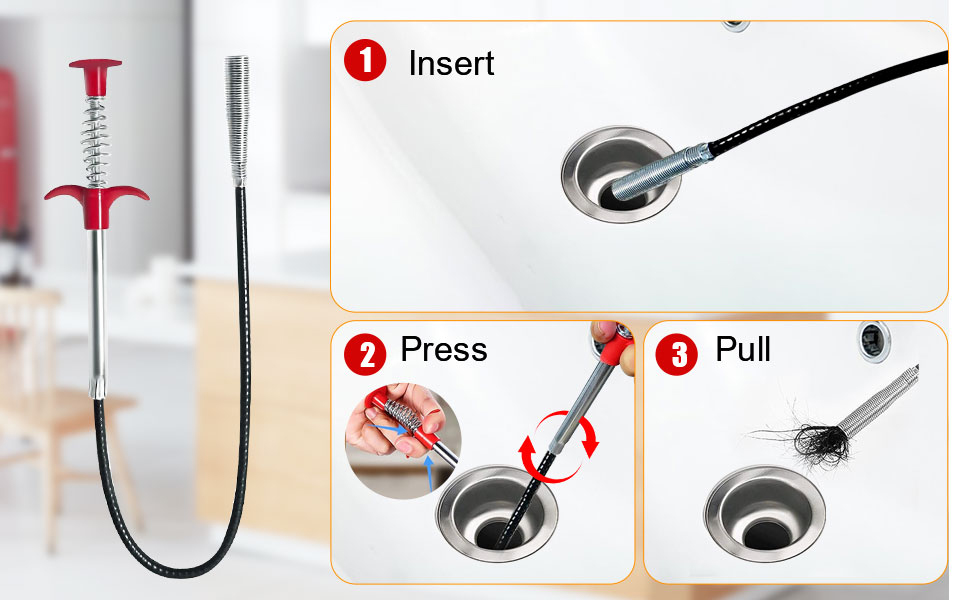 1 Insert

2 Press

3 Pull