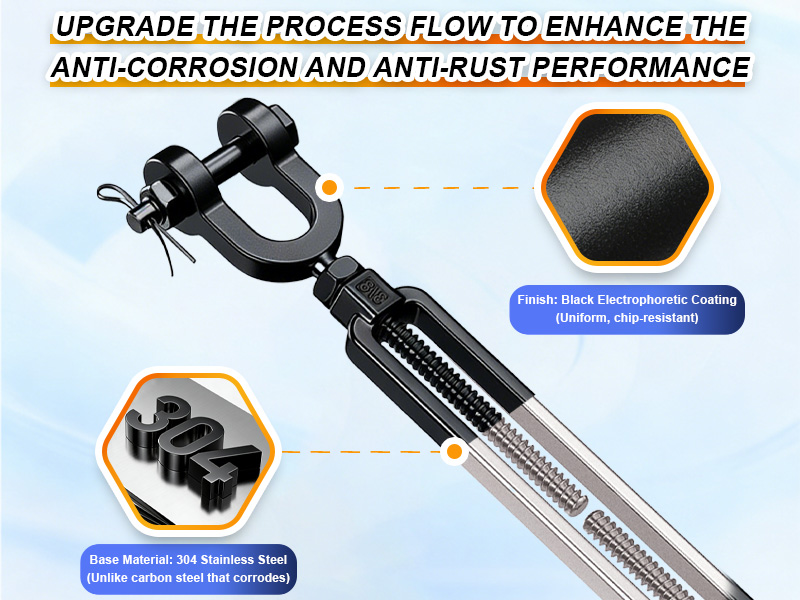 UPGRADE THE PROCESS FLOW TO ENHANCE THE ANTI-CORROSION AND ANTI-RUST PERFORMANCE

3/8

Finish: Black Electrophoretic Coating
(Uniform, chip-resistant)

304

Base Material: 304 Stainless Steel
(Unlike carbon steel that corrodes)