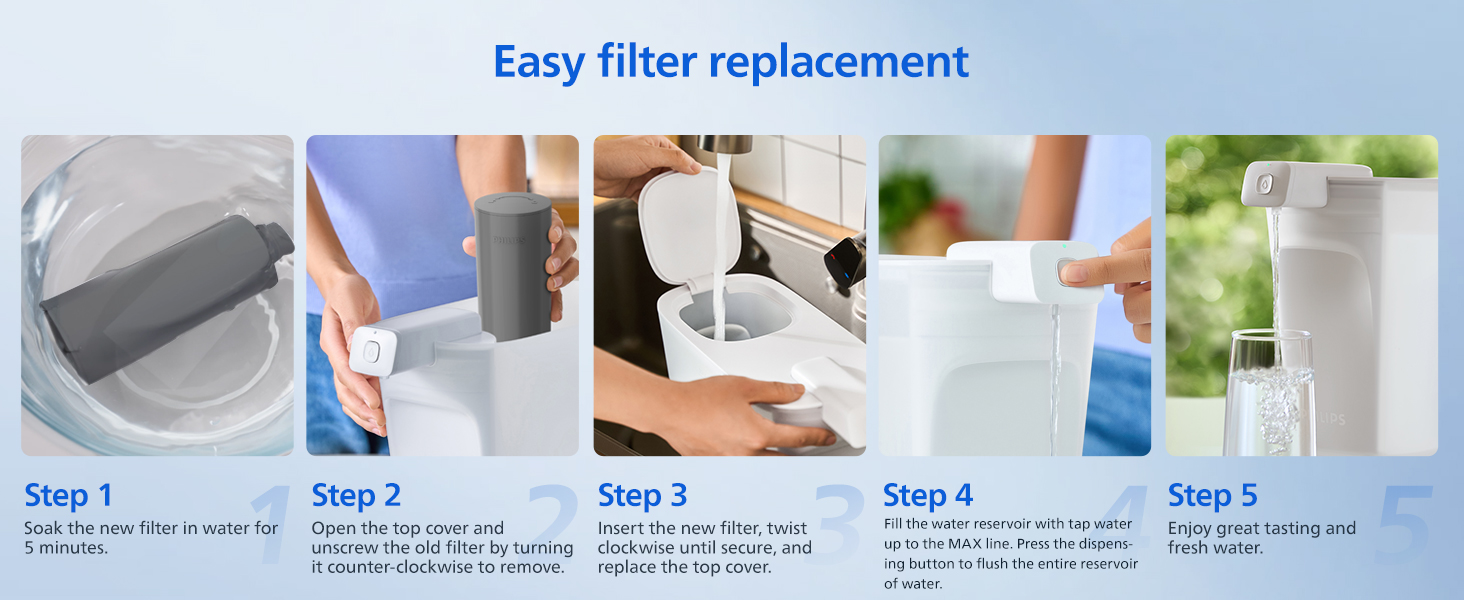 Easy filter replacement

Step 1
1
Soak the new filter in water for 5 minutes.

Step 2
2
Open the top cover and unscrew the old filter by turning it counter-clockwise to remove.

Step 3
3
Insert the new filter, twist clockwise until secure, and replace the top cover.

Step 4
4
Fill the water reservoir with tap water up to the MAX line. Press the dispensing button to flush the entire reservoir of water.

Step 5
5
Enjoy great tasting and fresh water.