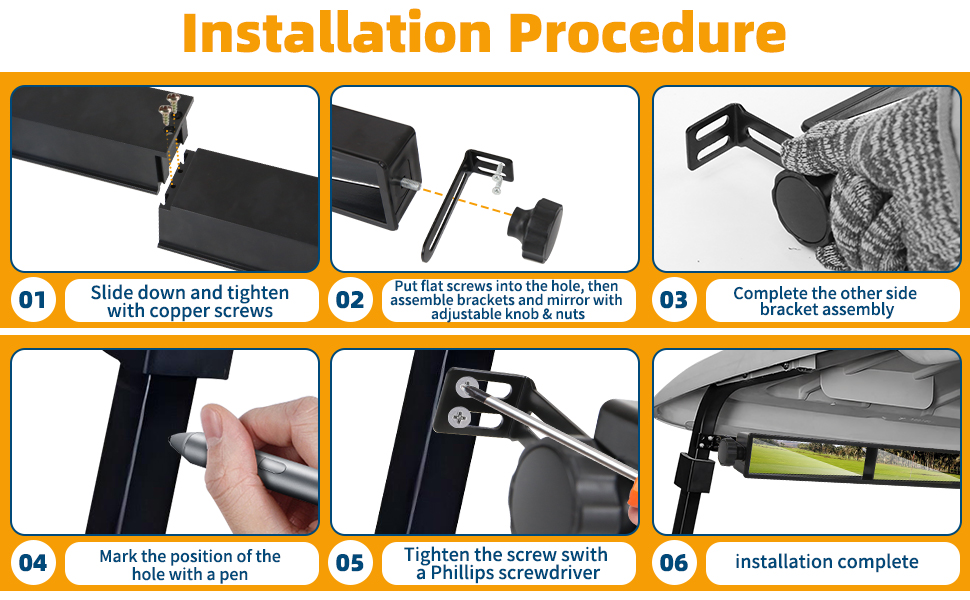 Installation Procedure

01 Slide down and tighten with copper screws

02 Put flat screws into the hole, then assemble brackets and mirror with adjustable knob & nuts

03 Complete the other side bracket assembly

04 Mark the position of the hole with a pen

05 Tighten the screw swith a Phillips screwdriver

06 installation complete