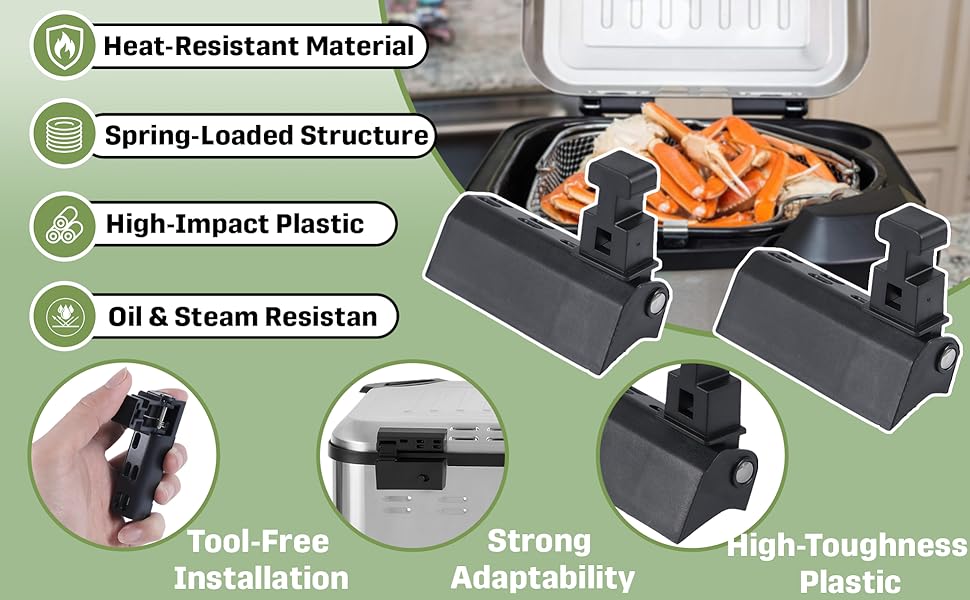 Heat-Resistant Material

Spring-Loaded Structure

High-Impact Plastic

Oil & Steam Resistan

Tool-Free Installation

Strong Adaptability

High-Toughness Plastic