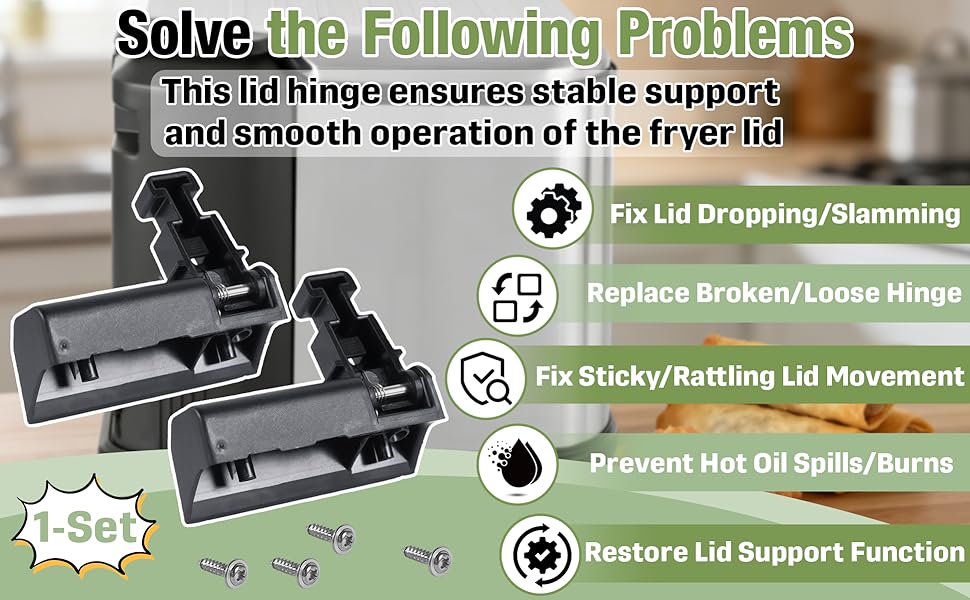 Solve the Following Problems

This lid hinge ensures stable support and smooth operation of the fryer lid

Fix Lid Dropping/Slamming

Replace Broken/Loose Hinge

Fix Sticky/Rattling Lid Movement

Prevent Hot Oil Spills/Burns

Restore Lid Support Function

1-Set