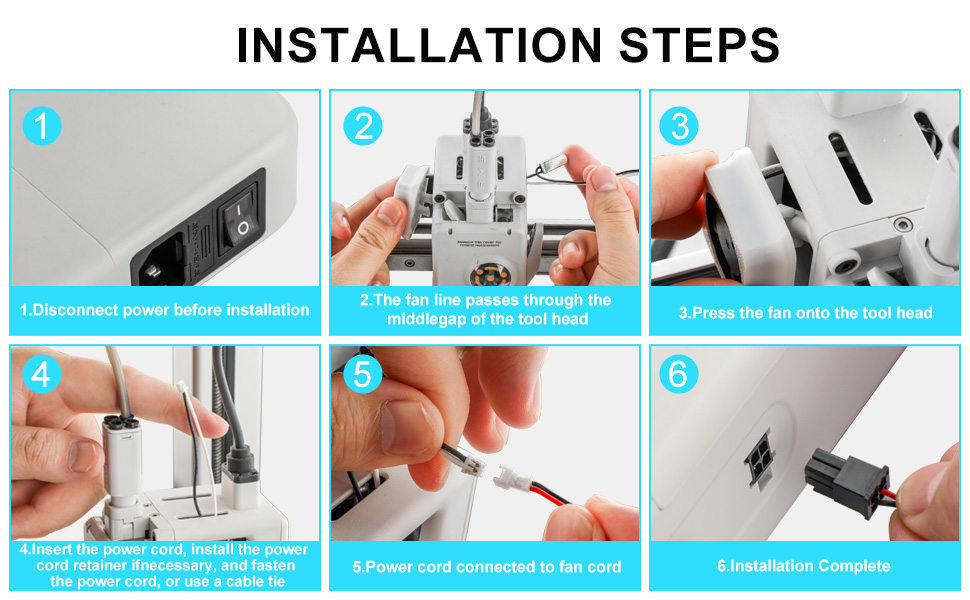 INSTALLATION STEPS

1

1.Disconnect power before installation

2

2.The fan line passes through the middlegap of the tool head

3

3.Press the fan onto the tool head

4

4.Insert the power cord, install the power cord retainer ifnecessary, and fasten the power cord, or use a cable tie

5

5.Power cord connected to fan cord

6

6.Installation Complete