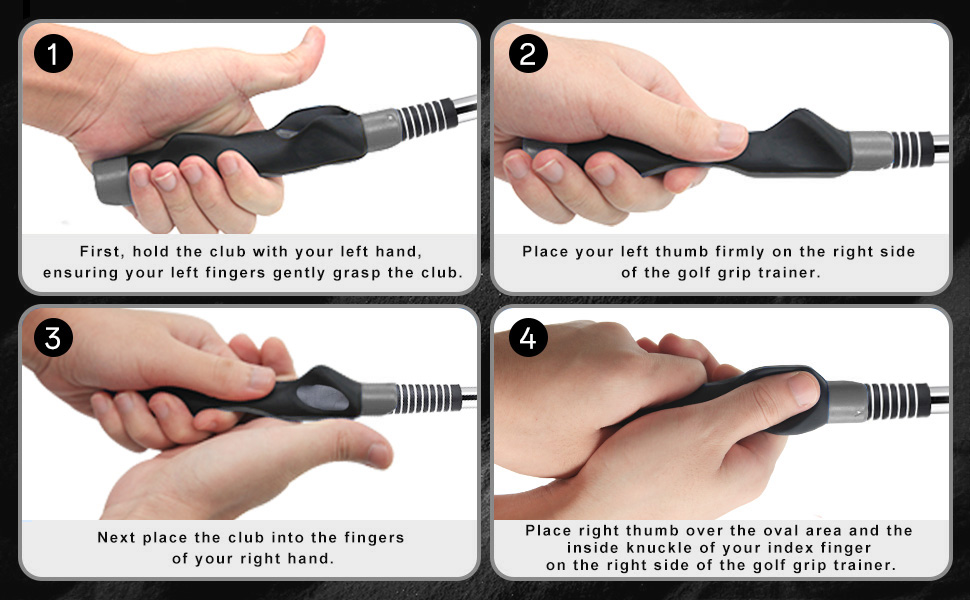 1

First, hold the club with your left hand, ensuring your left fingers gently grasp the club.

2

Place your left thumb firmly on the right side of the golf grip trainer.

3

Next place the club into the fingers of your right hand.

4

Place right thumb over the oval area and the inside knuckle of your index finger on the right side of the golf grip trainer.