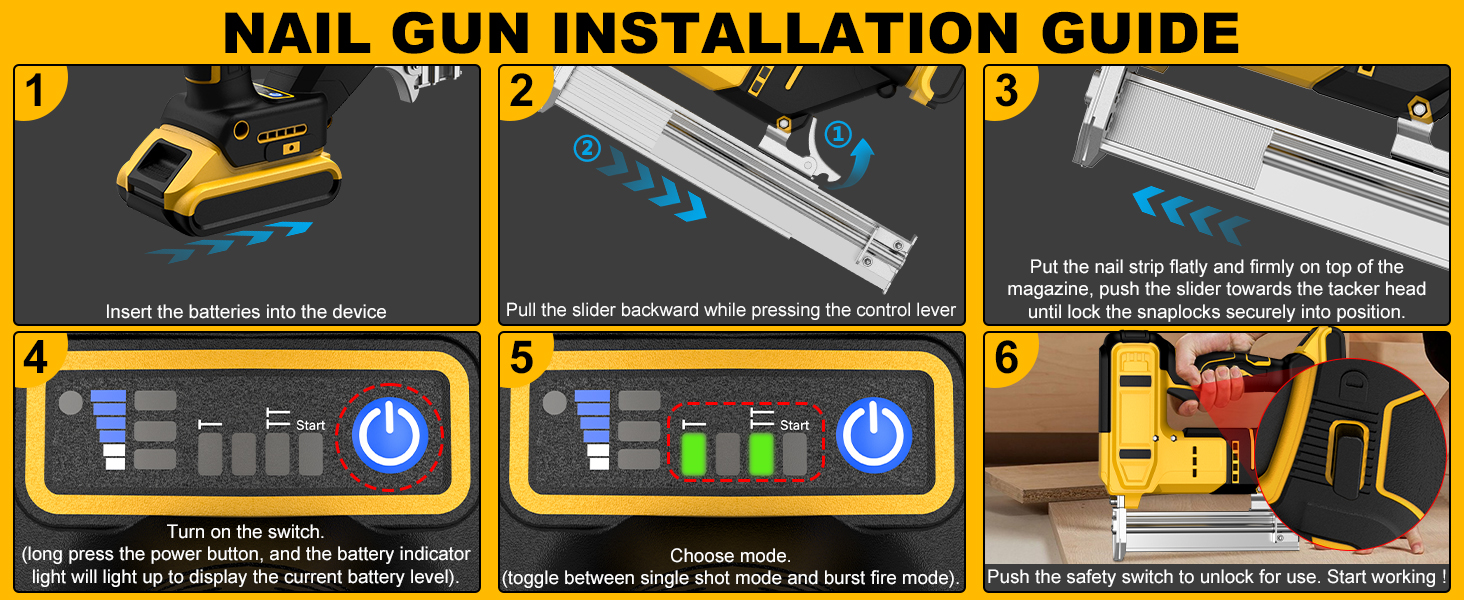 NAIL GUN INSTALLATION GUIDE

1

Insert the batteries into the device

2

②

①

Pull the slider backward while pressing the control lever

3

Put the nail strip flatly and firmly on top of the magazine, push the slider towards the tacker head until lock the snaplocks securely into position.

4

Start

Turn on the switch.
(long press the power button, and the battery indicator light will light up to display the current battery level).

5

Start

Choose mode.
(toggle between single shot mode and burst fire mode).

6

Push the safety switch to unlock for use. Start working !