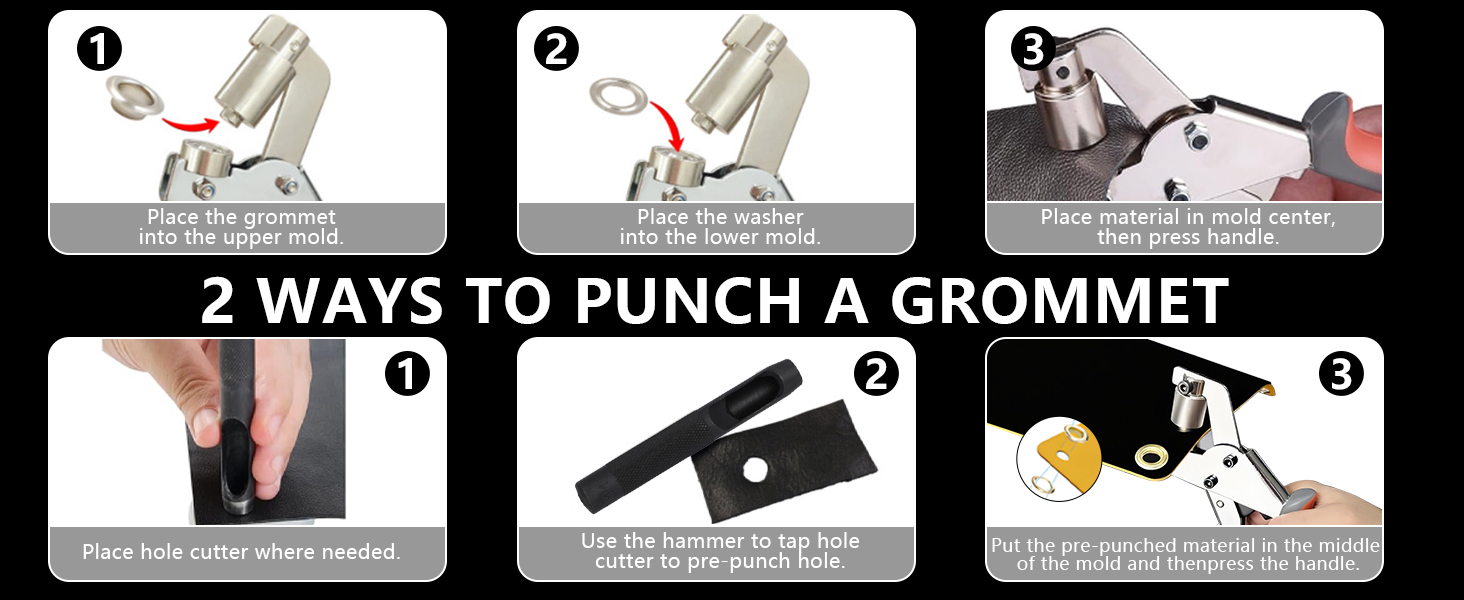 1

Place the grommet into the upper mold.

2

Place the washer into the lower mold.

3

Place material in mold center, then press handle.

2 WAYS TO PUNCH A GROMMET

1

Place hole cutter where needed.

2

Use the hammer to tap hole cutter to pre-punch hole.

3

Put the pre-punched material in the middle of the mold and thenpress the handle.