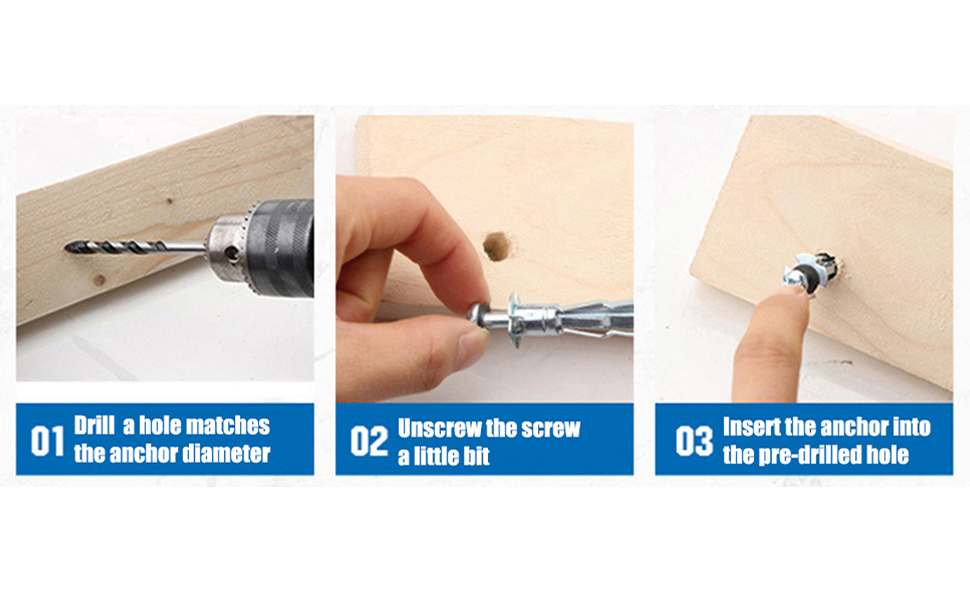 01 Drill a hole matches the anchor diameter

02 Unscrew the screw a little bit

03 Insert the anchor into the pre-drilled hole