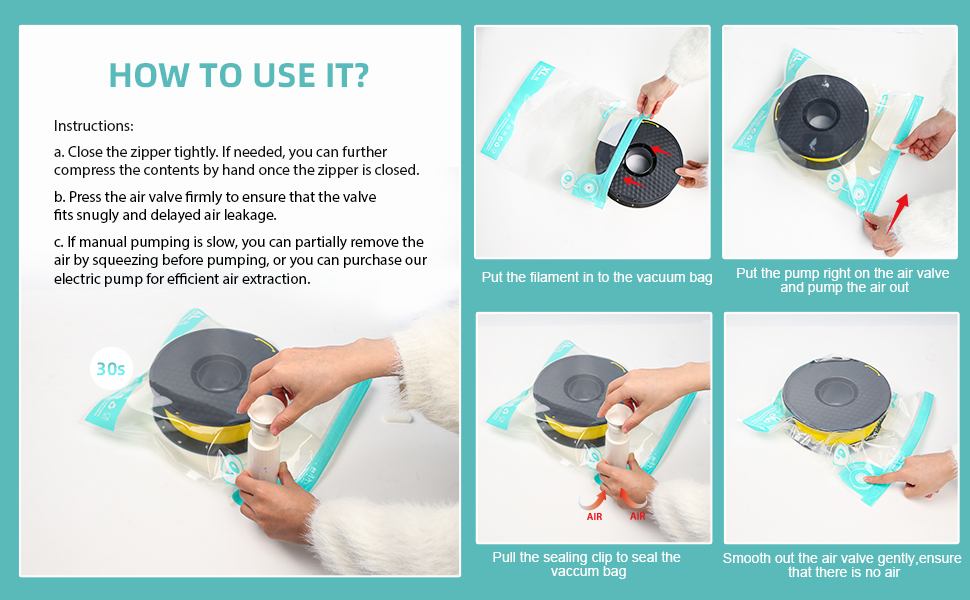 HOW TO USE IT?

Instructions:

a. Close the zipper tightly. If needed, you can further compress the contents by hand once the zipper is closed.

b. Press the air valve firmly to ensure that the valve fits snugly and delayed air leakage.

c. If manual pumping is slow, you can partially remove the air by squeezing before pumping, or you can purchase our electric pump for efficient air extraction.

30s

Put the filament in to the vacuum bag

Put the pump right on the air valve and pump the air out

AIR

AIR

Pull the sealing clip to seal the vaccum bag

Smooth out the air valve gently,ensure that there is no air