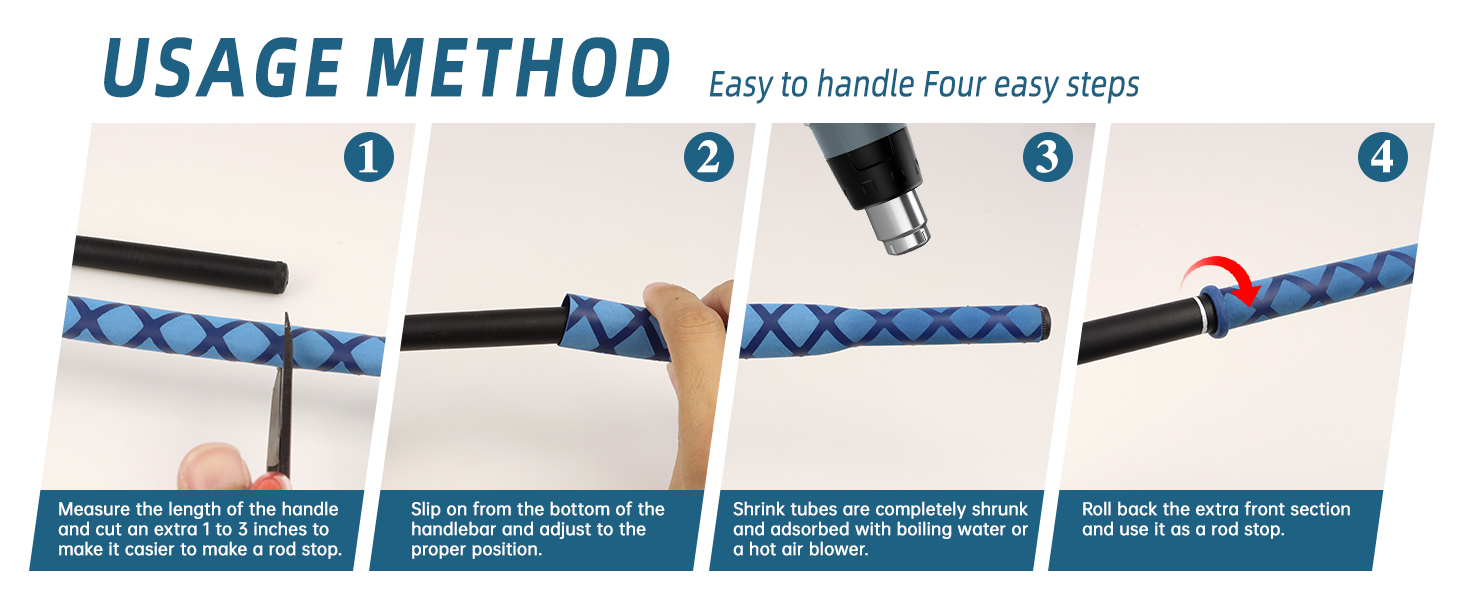 USAGE METHOD Easy to handle Four easy steps

1

Measure the length of the handle and cut an extra 1 to 3 inches to make it casier to make a rod stop.

2

Slip on from the bottom of the handlebar and adjust to the proper position.

3

Shrink tubes are completely shrunk and adsorbed with boiling water or a hot air blower.

4

Roll back the extra front section and use it as a rod stop.