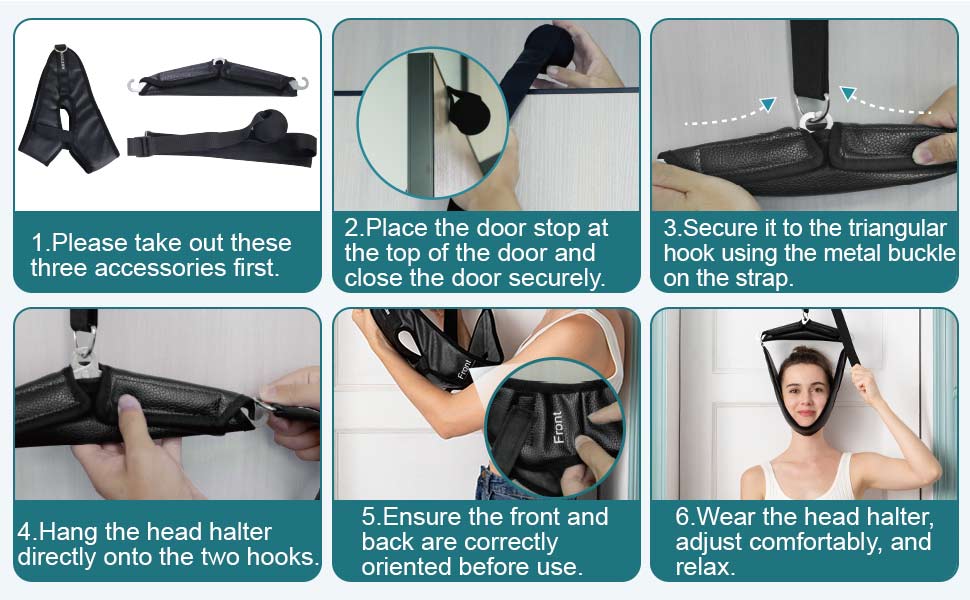 1.Please take out these three accessories first.

2.Place the door stop at the top of the door and close the door securely.

3.Secure it to the triangular hook using the metal buckle on the strap.

4.Hang the head halter directly onto the two hooks.

Front

Front

5.Ensure the front and back are correctly oriented before use.

6.Wear the head halter, adjust comfortably, and relax.