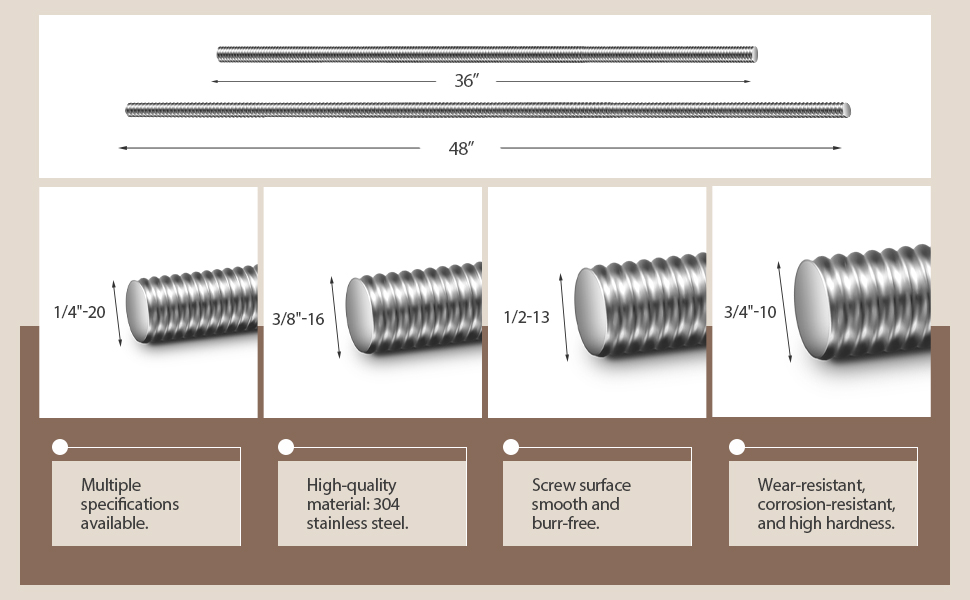 36″

48″

1/4"-20

3/8"-16

1/2-13

3/4"-10

Multiple specifications available.

High-quality material: 304 stainless steel.

Screw surface smooth and burr-free.

Wear-resistant, corrosion-resistant, and high hardness.