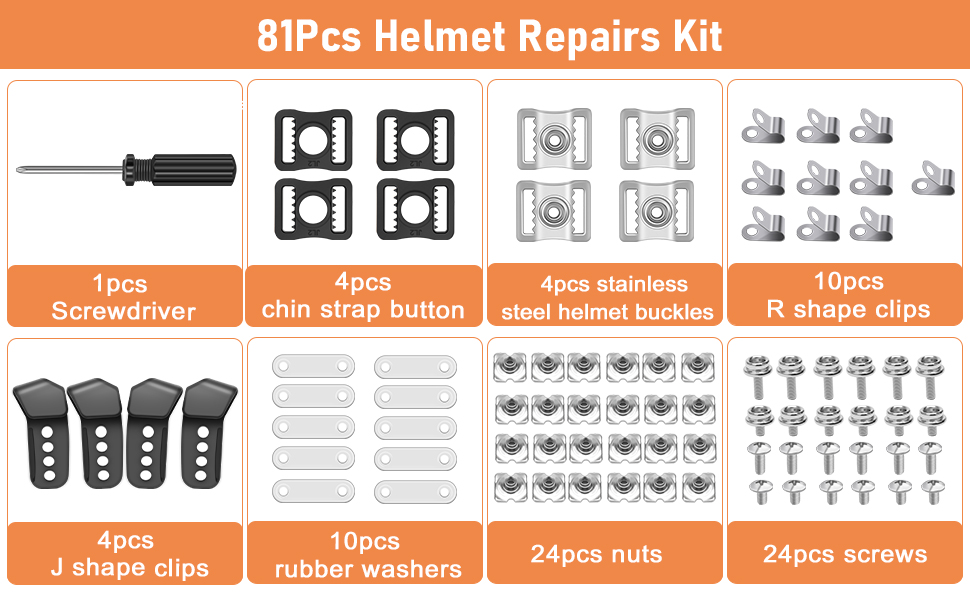 81Pcs Helmet Repairs Kit

1pcs
Screwdriver

4pcs
chin strap button

4pcs stainless
steel helmet buckles

10pcs
R shape clips

4pcs
J shape clips

10pcs
rubber washers

24pcs nuts

24pcs screws