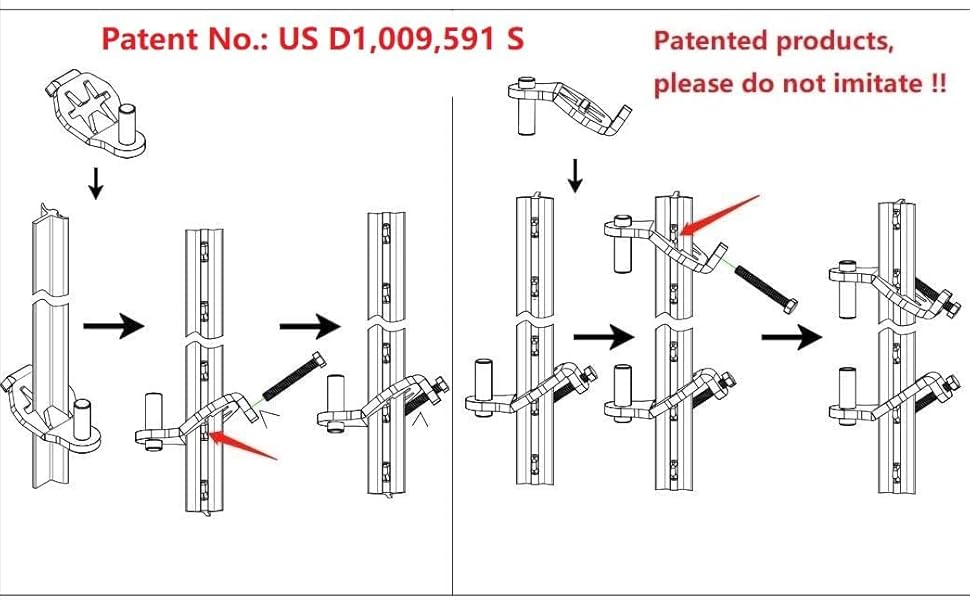 Patent No.: US D1,009,591 S

Patented products, please do not imitate !!