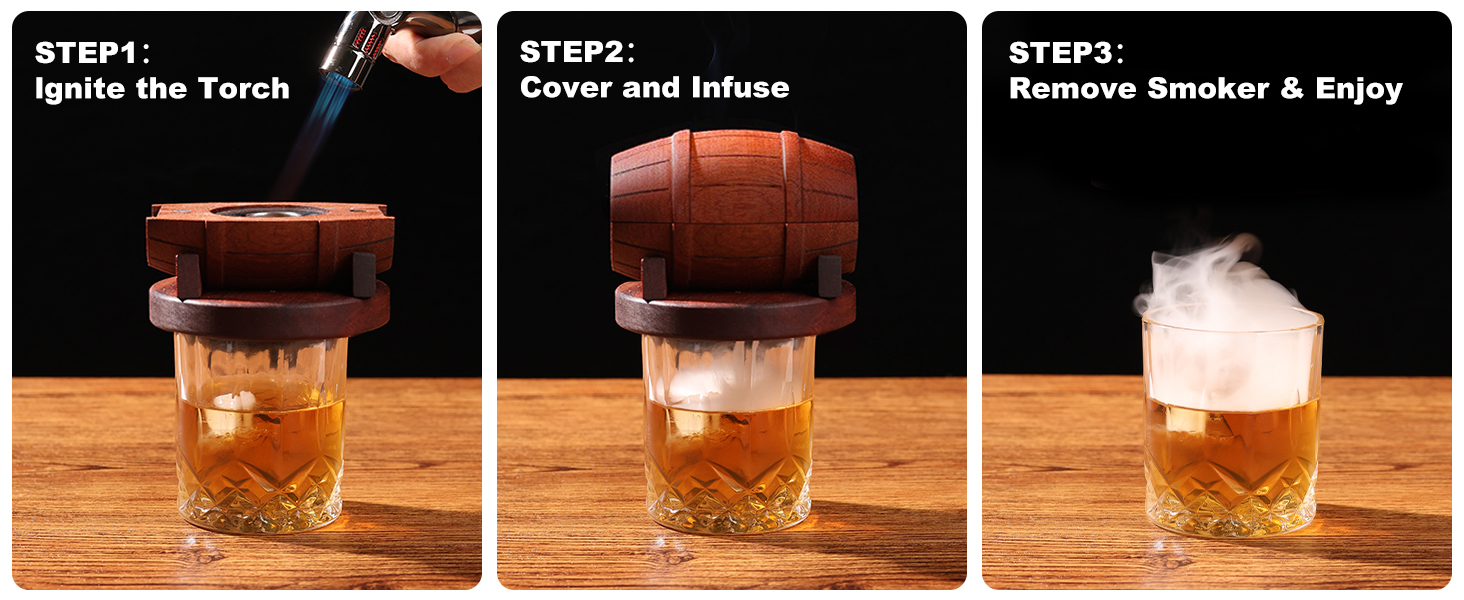 STEP1：
Ignite the Torch

STEP2：
Cover and Infuse

STEP3：
Remove Smoker & Enjoy