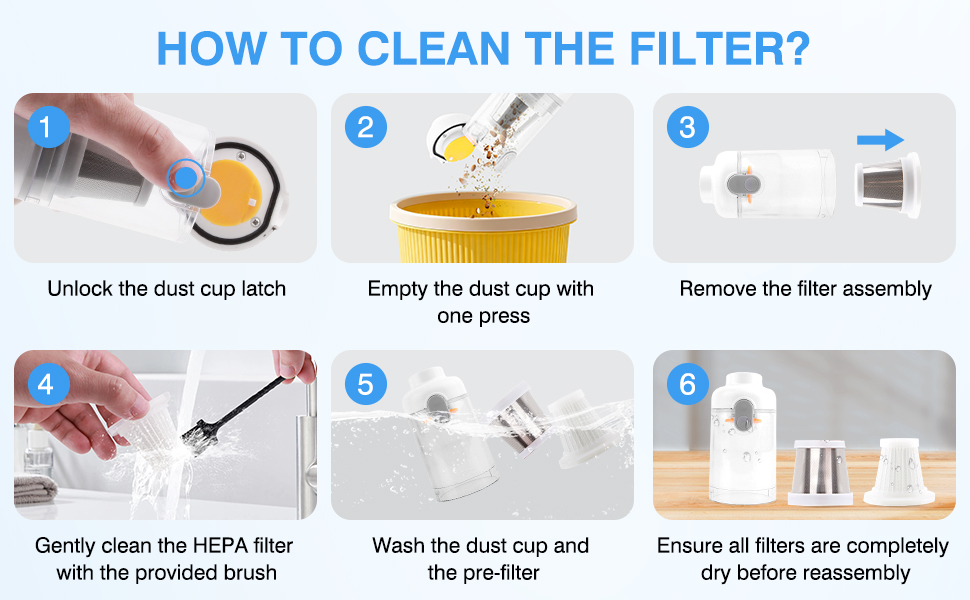 HOW TO CLEAN THE FILTER?

1

Unlock the dust cup latch

2

Empty the dust cup with one press

3

Remove the filter assembly

4

Gently clean the HEPA filter with the provided brush

5

Wash the dust cup and the pre-filter

6

Ensure all filters are completely dry before reassembly