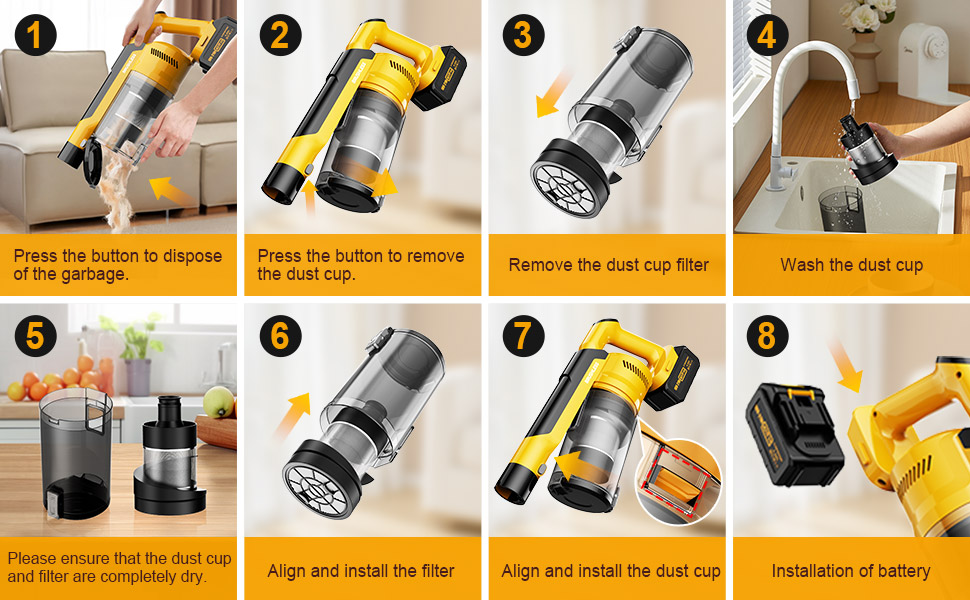 1
Press the button to dispose of the garbage.

2
Press the button to remove the dust cup.

3
Remove the dust cup filter

4
Wash the dust cup

5
Please ensure that the dust cup and filter are completely dry.

6
Align and install the filter

7
Align and install the dust cup

8
Installation of battery