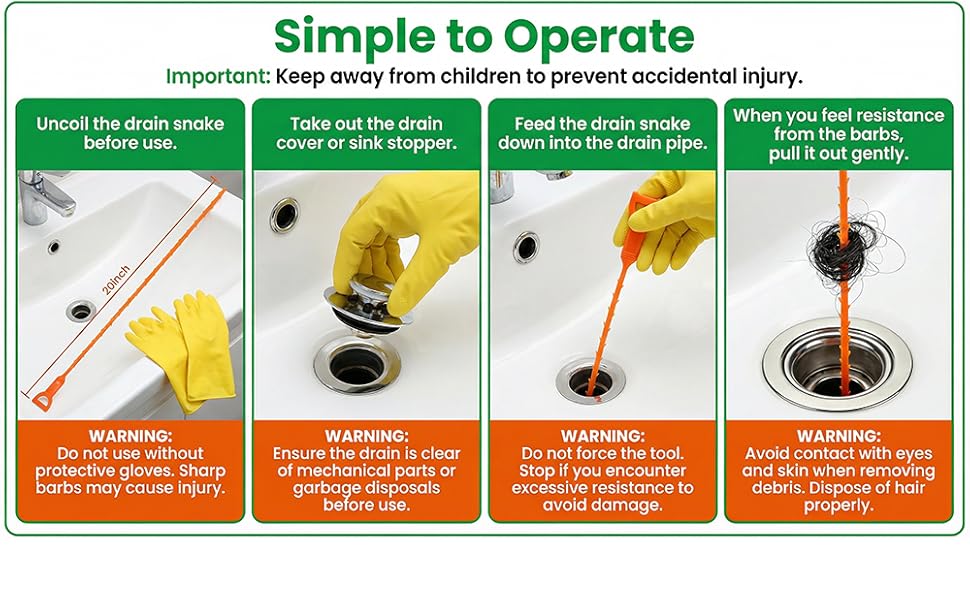 Simple to Operate

Important: Keep away from children to prevent accidental injury.

Uncoil the drain snake before use.

20inch

WARNING:
Do not use without protective gloves. Sharp barbs may cause injury.

Take out the drain cover or sink stopper.

WARNING:
Ensure the drain is clear of mechanical parts or garbage disposals before use.

Feed the drain snake down into the drain pipe.

WARNING:
Do not force the tool. Stop if you encounter excessive resistance to avoid damage.

When you feel resistance from the barbs, pull it out gently.

WARNING:
Avoid contact with eyes and skin when removing debris. Dispose of hair properly.