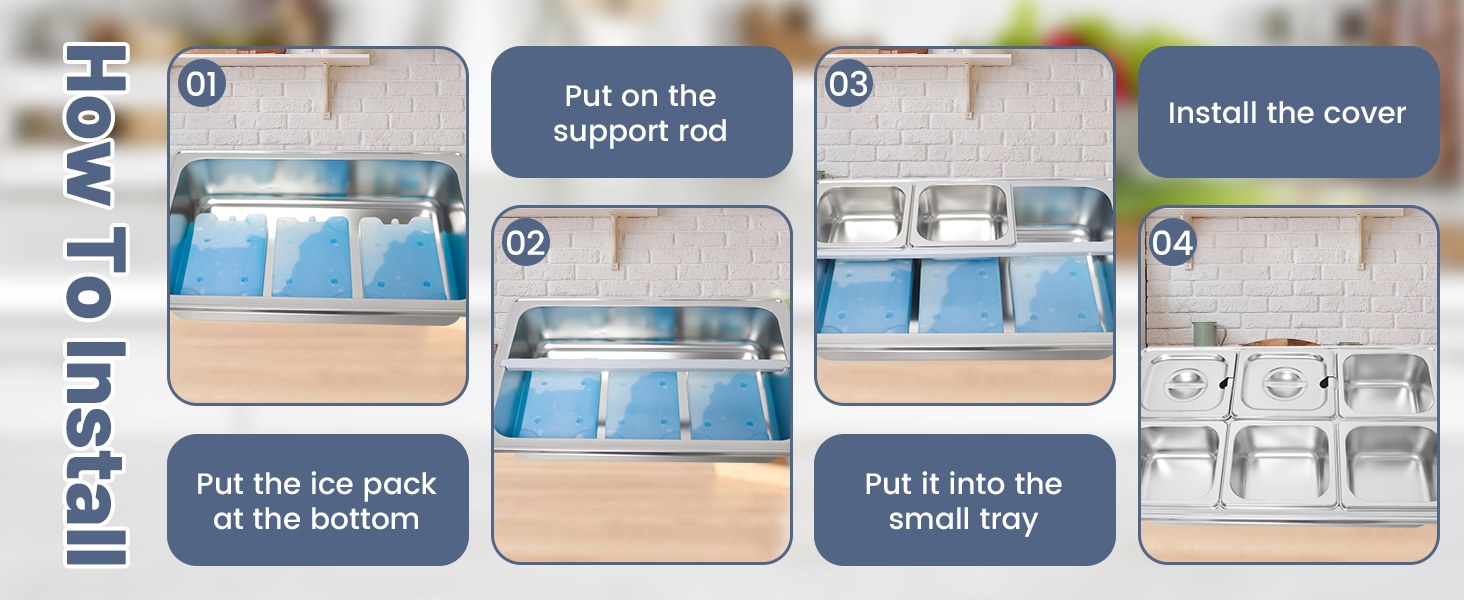 How To Install

01

Put the ice pack at the bottom

Put on the support rod

02

03

Put it into the small tray

Install the cover

04