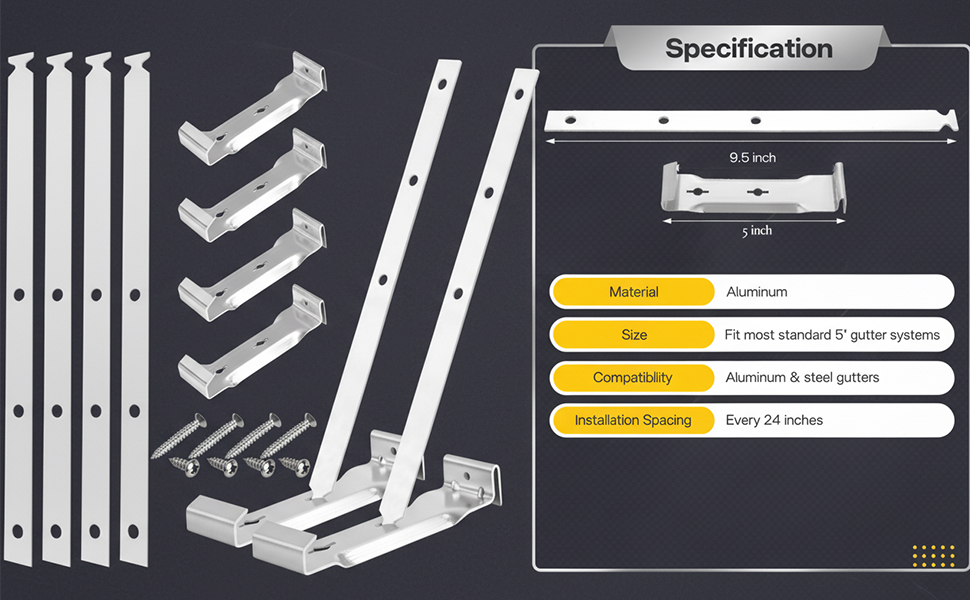 Specification

9.5 inch

5 inch

| Material | Aluminum |
|---|---|
| Size | Fit most standard 5' gutter systems |
| Compatiblity | Aluminum & steel gutters |
| Installation Spacing | Every 24 inches |