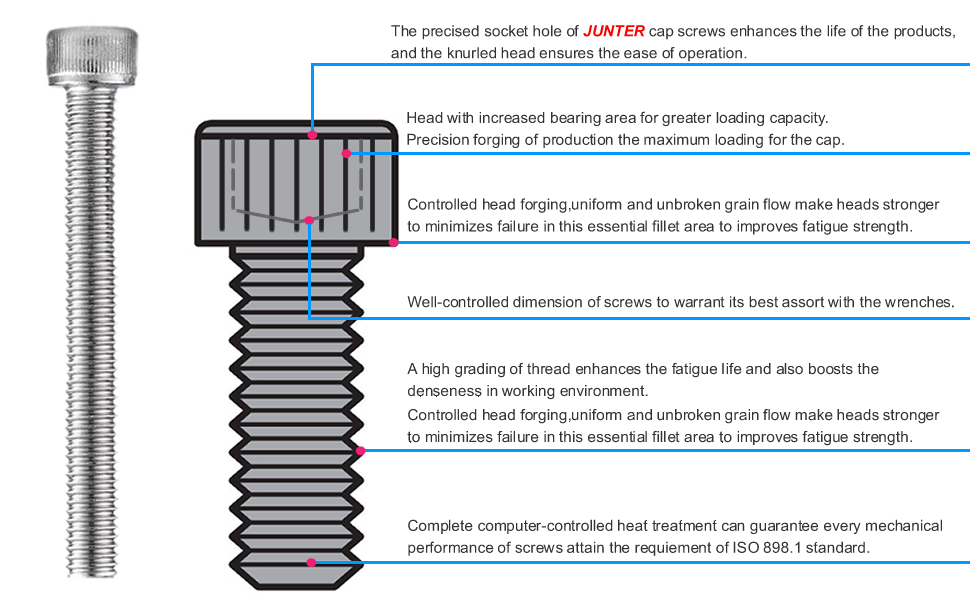 The precised socket hole of JUNTER cap screws enhances the life of the products, and the knurled head ensures the ease of operation.

Head with increased bearing area for greater loading capacity.
Precision forging of production the maximum loading for the cap.

Controlled head forging,uniform and unbroken grain flow make heads stronger to minimizes failure in this essential fillet area to improves fatigue strength.

Well-controlled dimension of screws to warrant its best assort with the wrenches.

A high grading of thread enhances the fatigue life and also boosts the denseness in working environment.
Controlled head forging,uniform and unbroken grain flow make heads stronger to minimizes failure in this essential fillet area to improves fatigue strength.

Complete computer-controlled heat treatment can guarantee every mechanical performance of screws attain the requiement of ISO 898.1 standard.