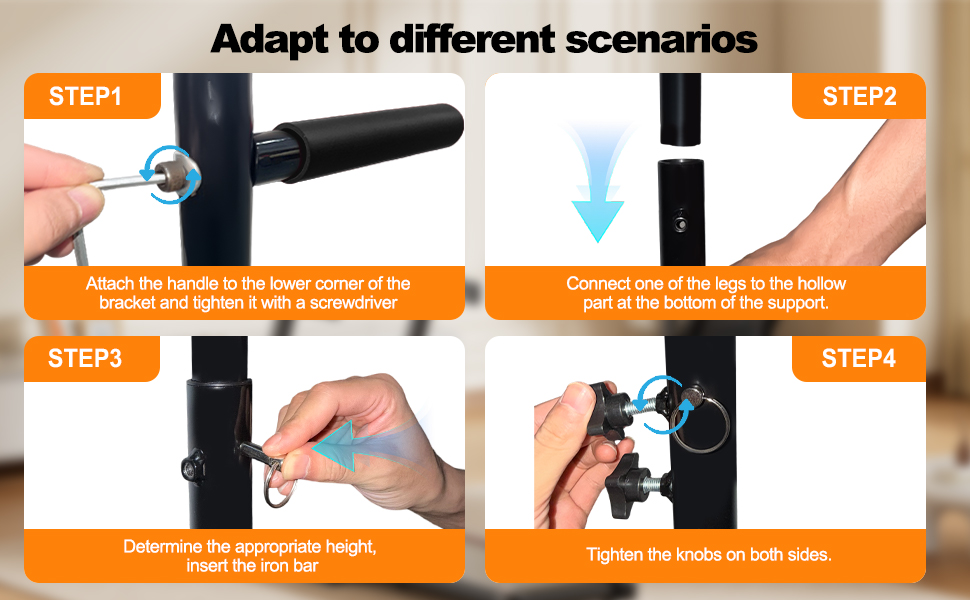 Adapt to different scenarios

STEP1

Attach the handle to the lower corner of the bracket and tighten it with a screwdriver

STEP2

Connect one of the legs to the hollow part at the bottom of the support.

STEP3

Determine the appropriate height, insert the iron bar

STEP4

Tighten the knobs on both sides.