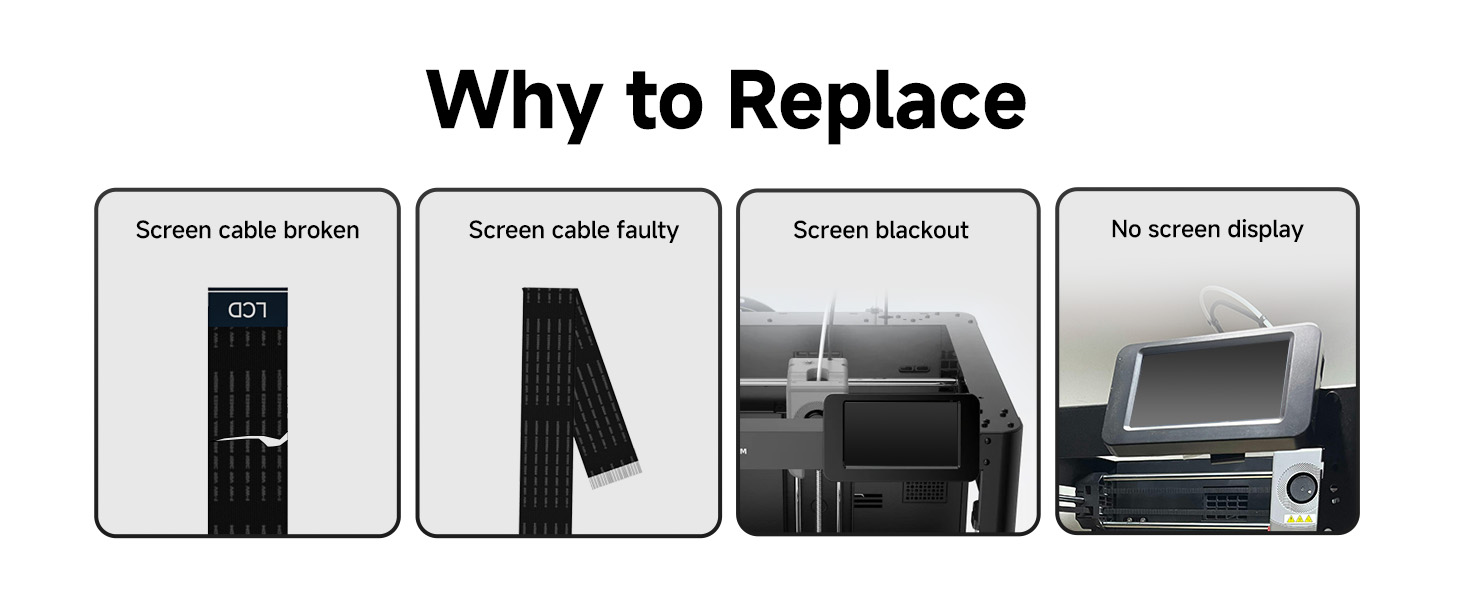 Why to Replace

Screen cable broken

LCD

Screen cable faulty

Screen blackout

No screen display