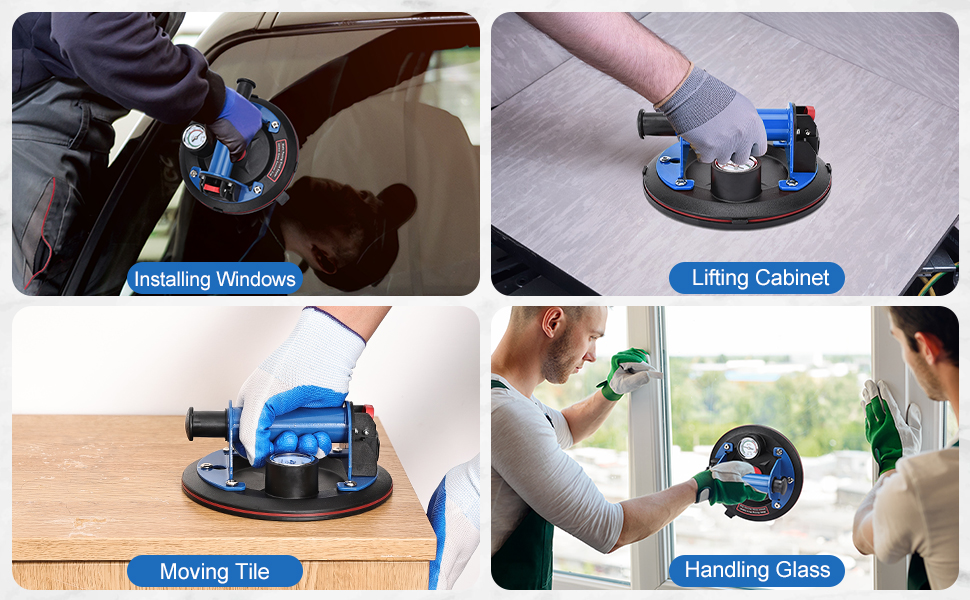 Installing Windows

Lifting Cabinet

Moving Tile

Handling Glass