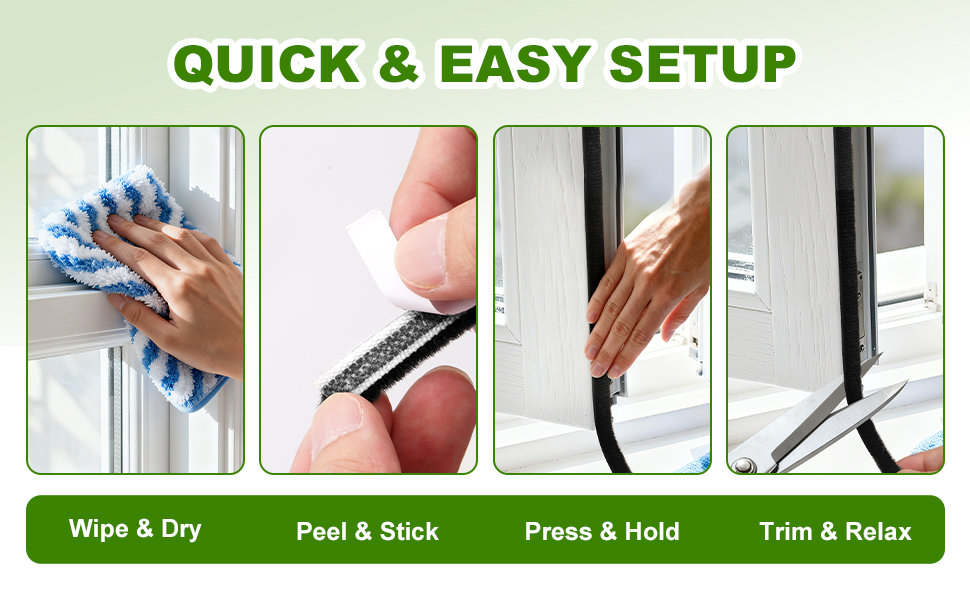 QUICK & EASY SETUP

Wipe & Dry

Peel & Stick

Press & Hold

Trim & Relax