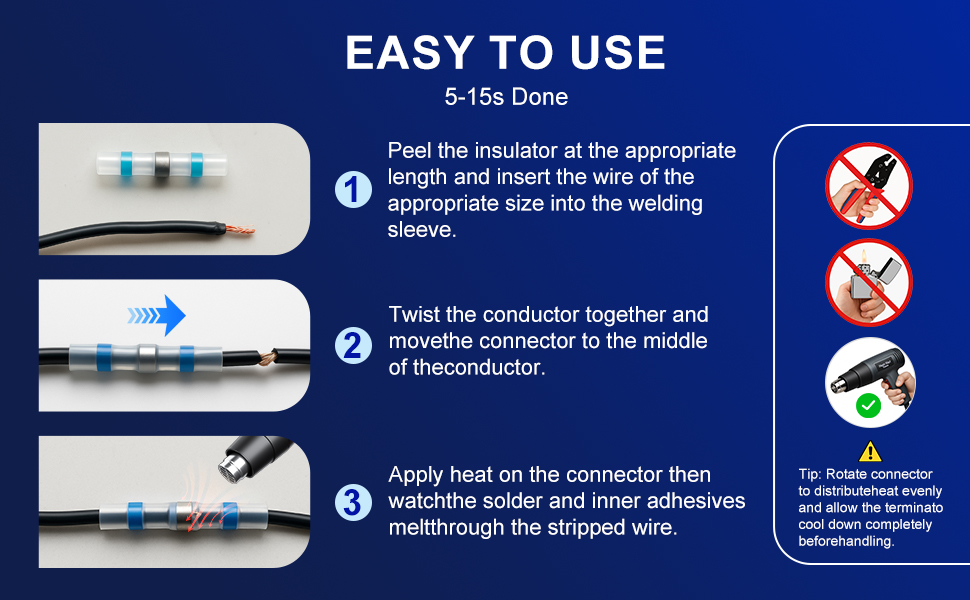 EASY TO USE
5-15s Done

1 Peel the insulator at the appropriate length and insert the wire of the appropriate size into the welding sleeve.

2 Twist the conductor together and movethe connector to the middle of theconductor.

3 Apply heat on the connector then watchthe solder and inner adhesives meltthrough the stripped wire.

Tip: Rotate connector to distributeheat evenly and allow the terminato cool down completely beforehandling.