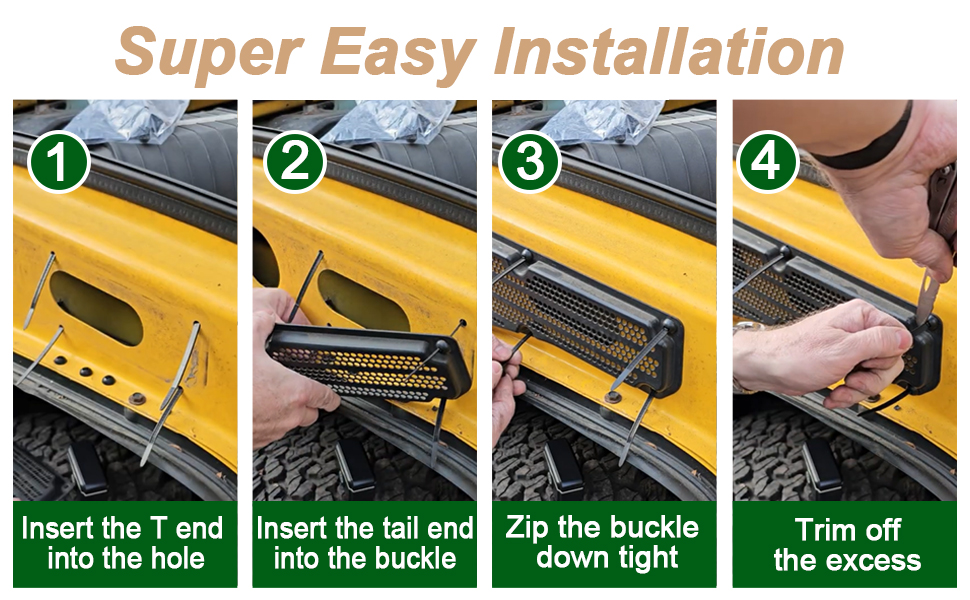 Super Easy Installation

1
Insert the T end into the hole

2
Insert the tail end into the buckle

3
Zip the buckle down tight

4
Trim off the excess