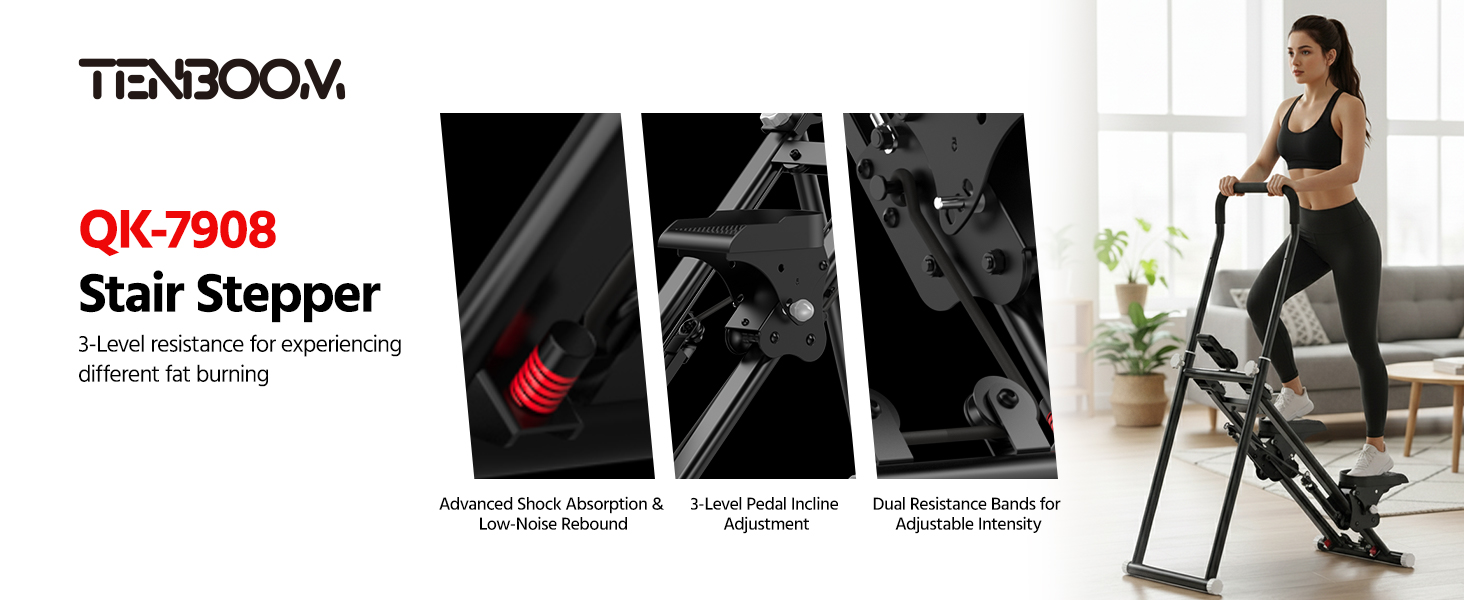 TENBOOM

QK-7908
Stair Stepper

3-Level resistance for experiencing different fat burning

Advanced Shock Absorption & Low-Noise Rebound

3-Level Pedal Incline Adjustment

Dual Resistance Bands for Adjustable Intensity