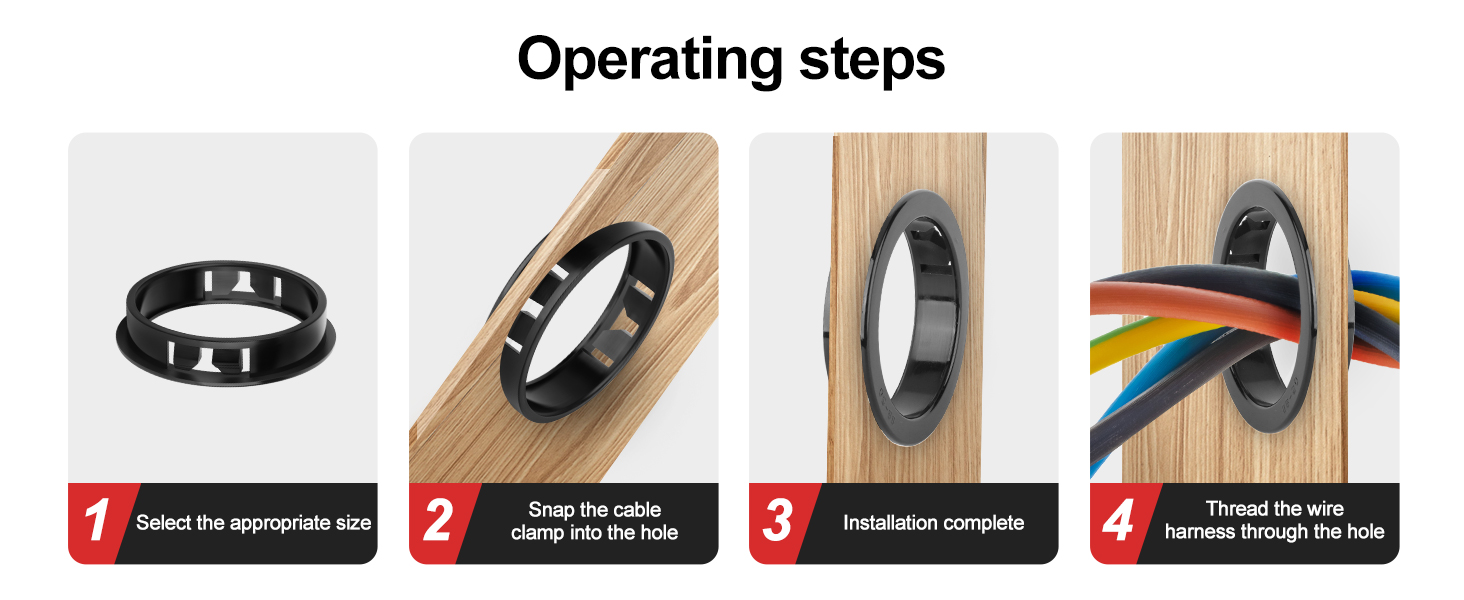 Operating steps

1 Select the appropriate size

2 Snap the cable clamp into the hole

3 Installation complete

4 Thread the wire harness through the hole