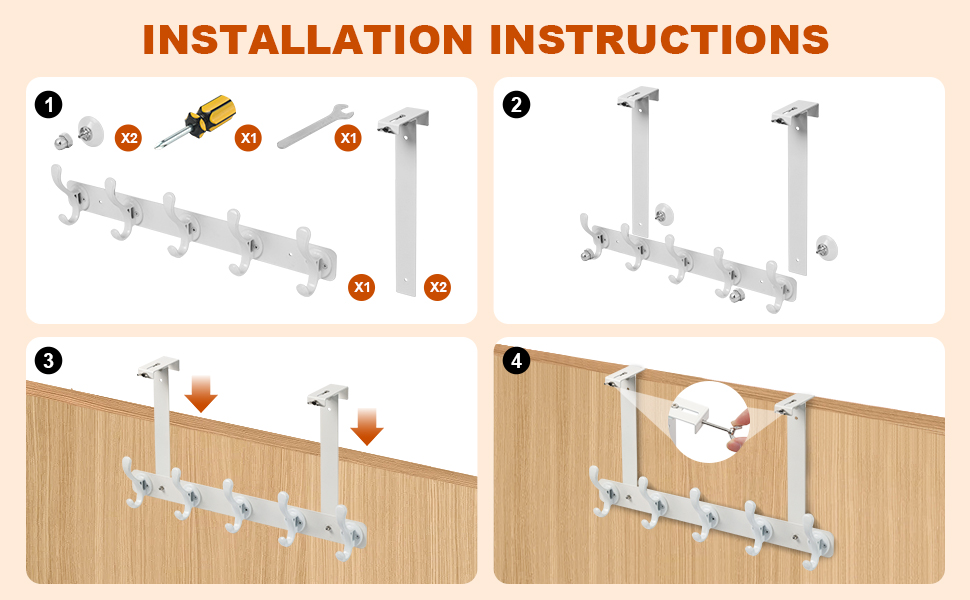 INSTALLATION INSTRUCTIONS

1

X2

X1

X1

X1

X2

2

3

4