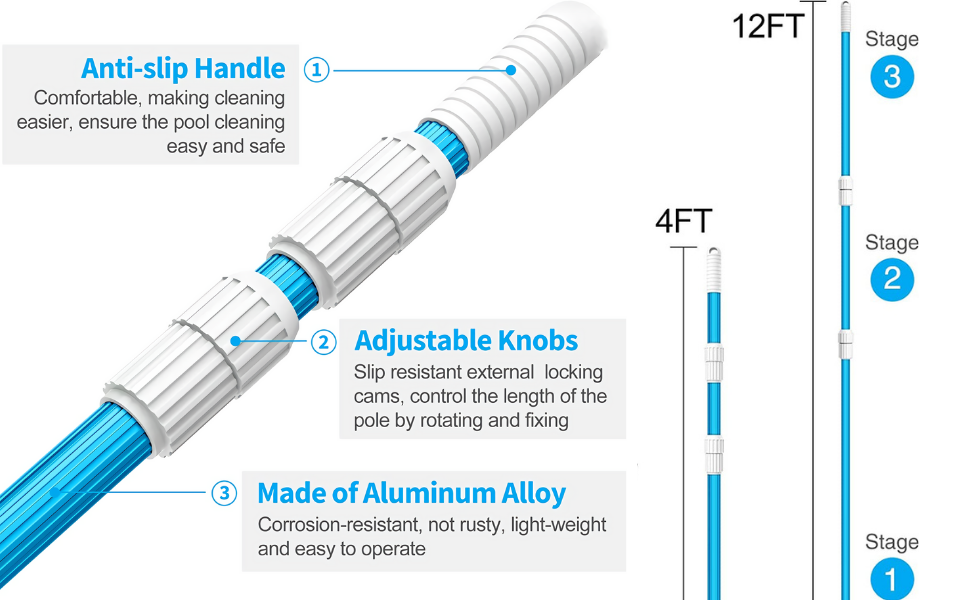 Anti-slip Handle ①
Comfortable, making cleaning easier, ensure the pool cleaning easy and safe

② Adjustable Knobs
Slip resistant external locking cams, control the length of the pole by rotating and fixing

③ Made of Aluminum Alloy
Corrosion-resistant, not rusty, light-weight and easy to operate

4FT

12FT

Stage
3

Stage
2

Stage
1