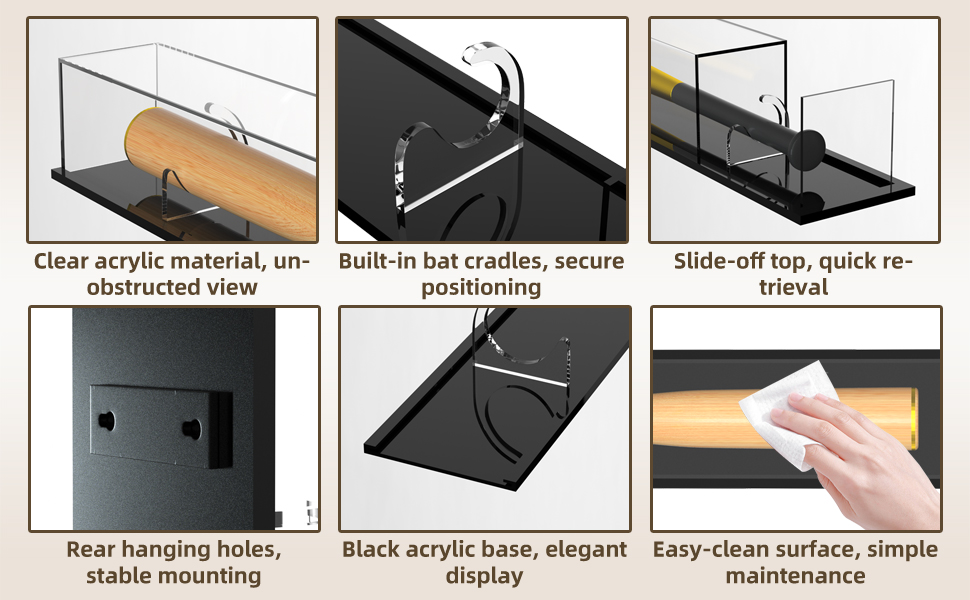 Clear acrylic material, unobstructed view

Built-in bat cradles, secure positioning

Slide-off top, quick retrieval

Rear hanging holes, stable mounting

Black acrylic base, elegant display

Easy-clean surface, simple maintenance