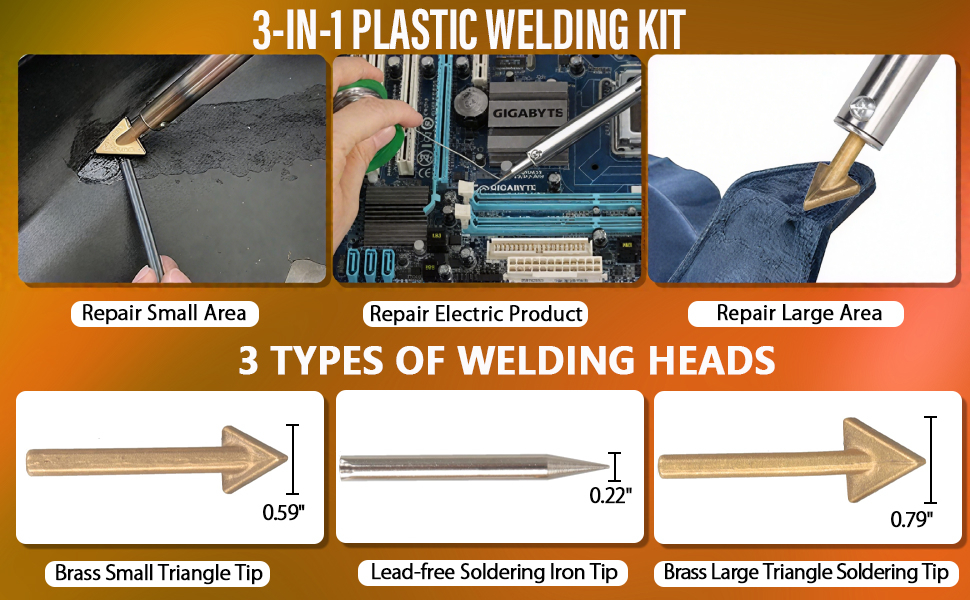 3-IN-1 PLASTIC WELDING KIT

GIGABYTE

GIGABYTE

Repair Small Area

Repair Electric Product

Repair Large Area

3 TYPES OF WELDING HEADS

0.59"

0.22"

0.79"

Brass Small Triangle Tip

Lead-free Soldering Iron Tip

Brass Large Triangle Soldering Tip