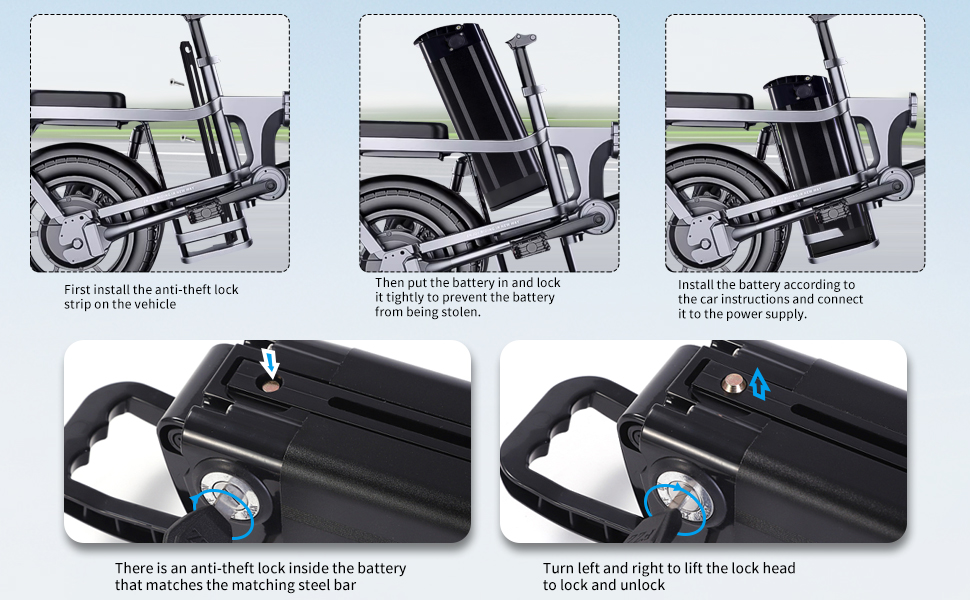 First install the anti-theft lock strip on the vehicle

Then put the battery in and lock it tightly to prevent the battery from being stolen.

Install the battery according to the car instructions and connect it to the power supply.

There is an anti-theft lock inside the battery that matches the matching steel bar

Turn left and right to lift the lock head to lock and unlock