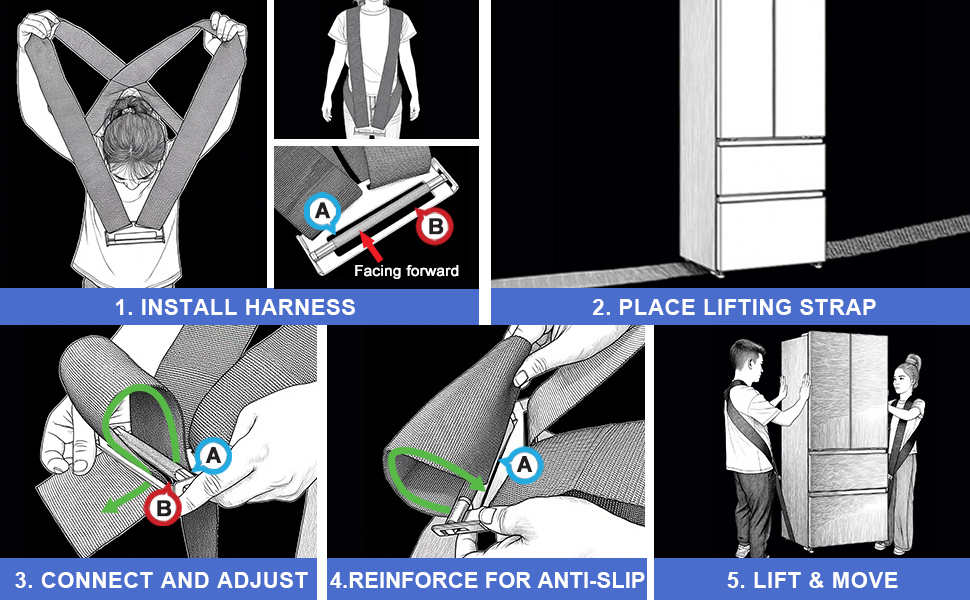 A

B

Facing forward

1. INSTALL HARNESS

2. PLACE LIFTING STRAP

A

B

3. CONNECT AND ADJUST

A

4.REINFORCE FOR ANTI-SLIP

5. LIFT & MOVE