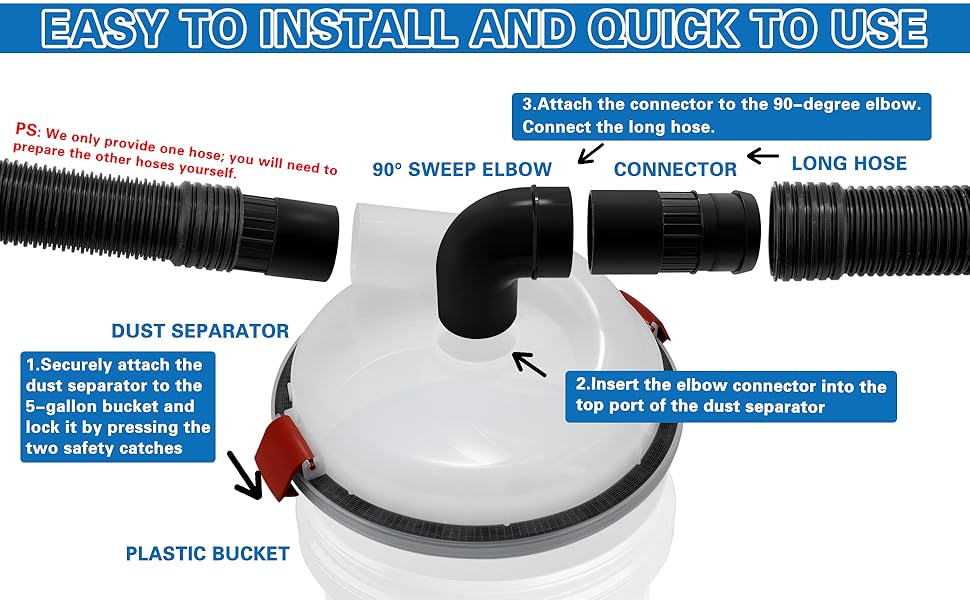 EASY TO INSTALL AND QUICK TO USE

PS: We only provide one hose; you will need to prepare the other hoses yourself.

3.Attach the connector to the 90-degree elbow. Connect the long hose.

90° SWEEP ELBOW

CONNECTOR

LONG HOSE

DUST SEPARATOR

1.Securely attach the dust separator to the 5-gallon bucket and lock it by pressing the two safety catches

2.Insert the elbow connector into the top port of the dust separator

PLASTIC BUCKET