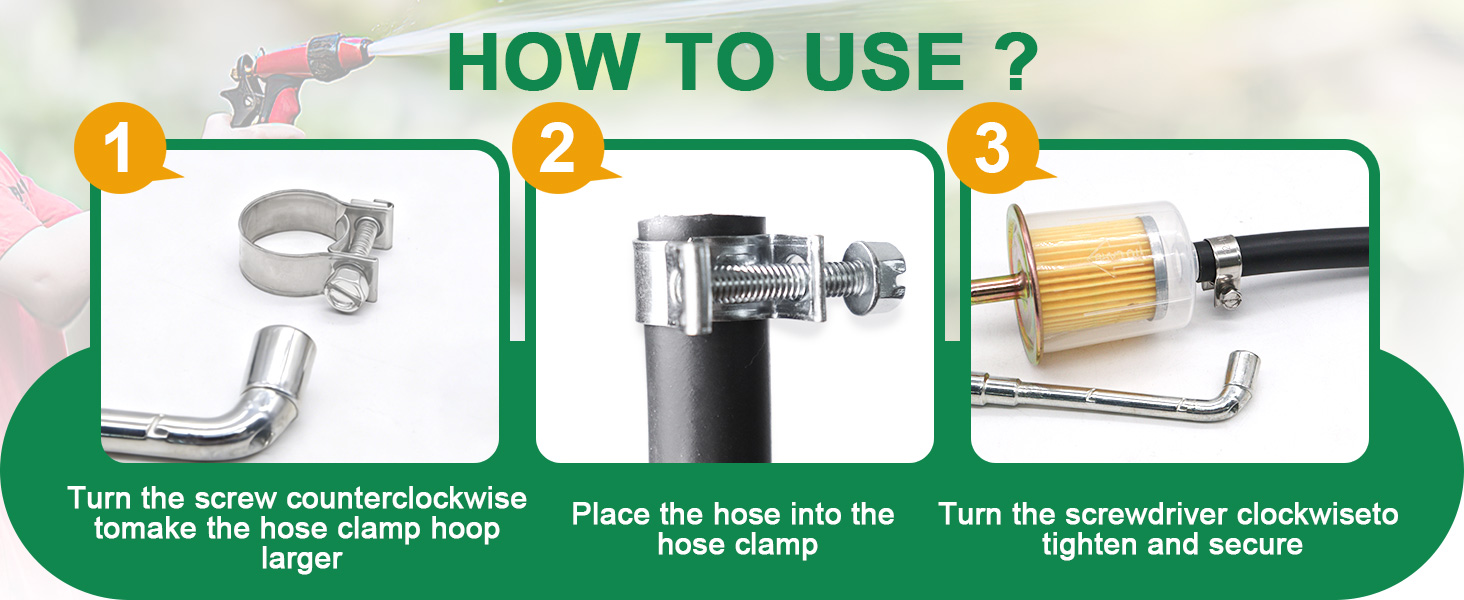 HOW TO USE ?

1

Turn the screw counterclockwise tomake the hose clamp hoop larger

2

Place the hose into the hose clamp

3

Turn the screwdriver clockwiseto tighten and secure