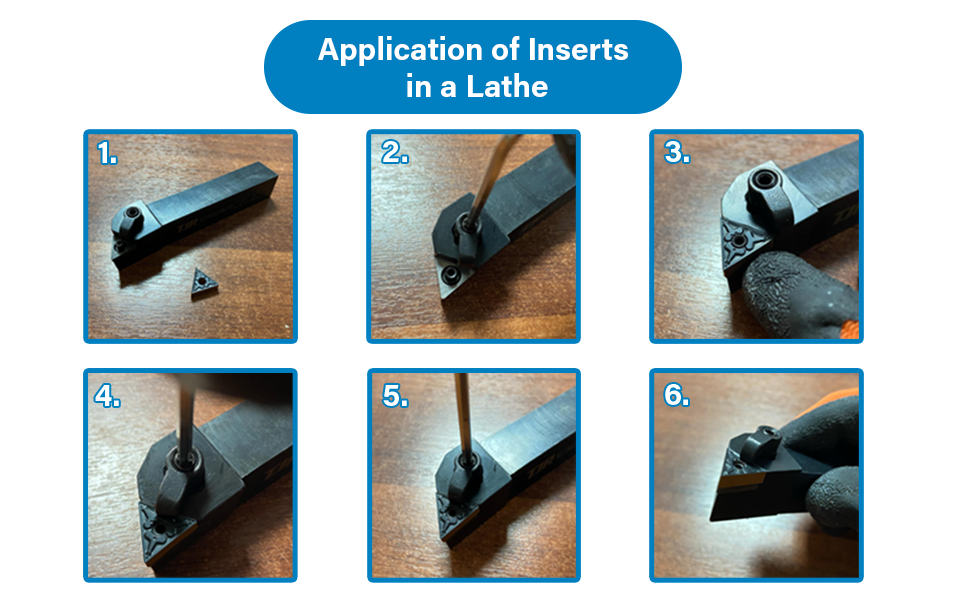 Application of Inserts in a Lathe

1.

2.

3.

4.

5.

6.